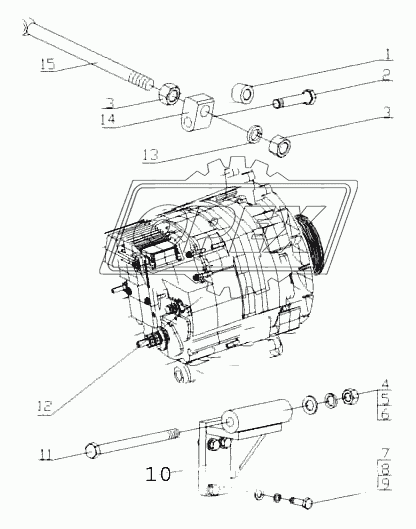 15
1
2
3
14
3
13
12
4
5
6
11
10
7
8
9