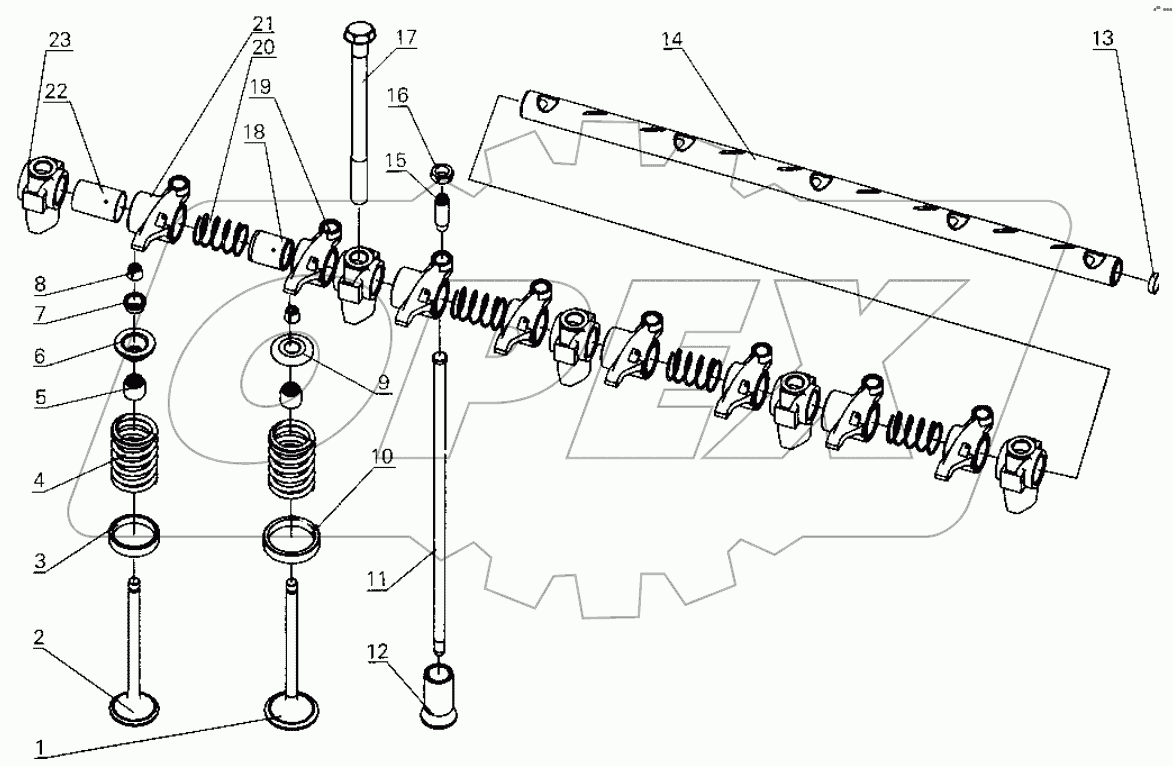 23
22
21
20
19
18
17
16
15
14
13
8
7
6
5
4
3
2
1
9
10
11
12
OPEX