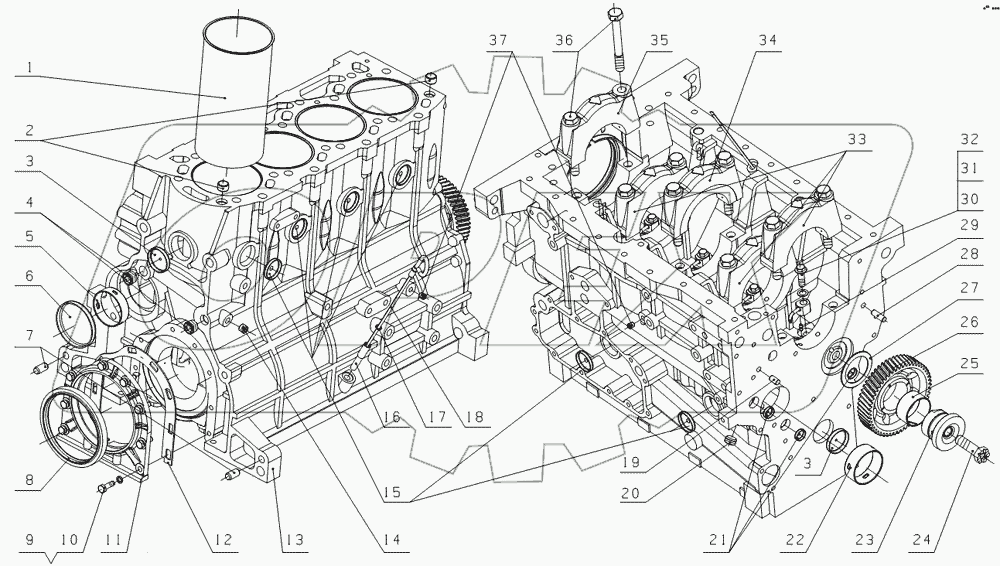 1
2
3
4
5
6
7
8
9
10
11
12
13
14
15
16
17
18
19
20
21
22
23
24
25
26
27
28
29
30
31
32
33
34
35
36
37
3