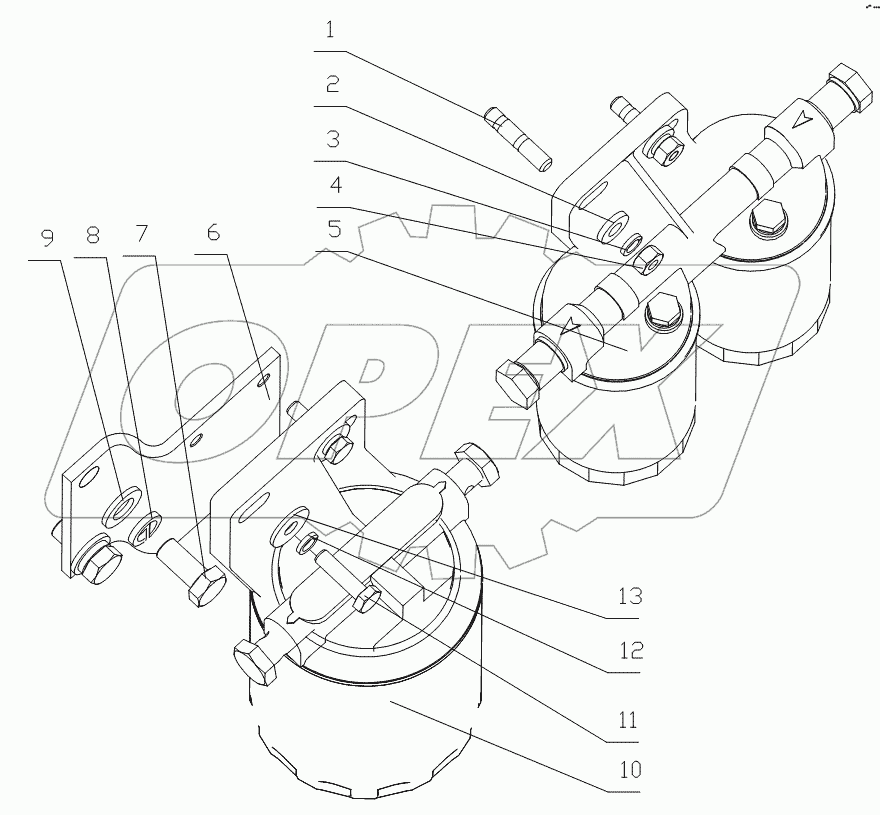 1
2
3
4
5
9 8 7 6
OPEX
13
12
11
10