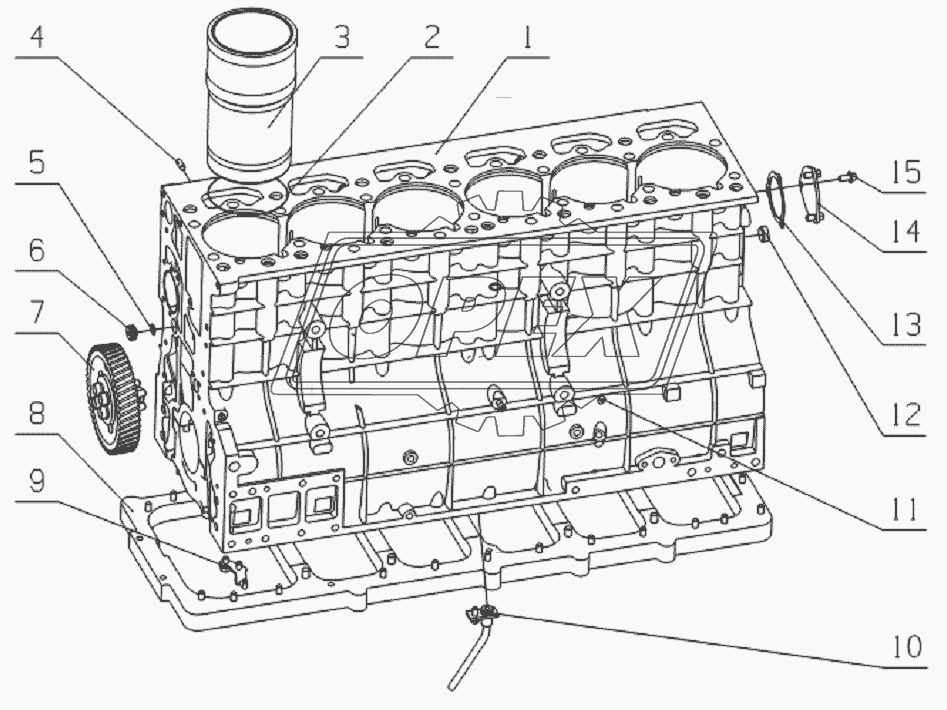 4
3
2
1
5
6
7
8
9
15
14
13
12
11
10