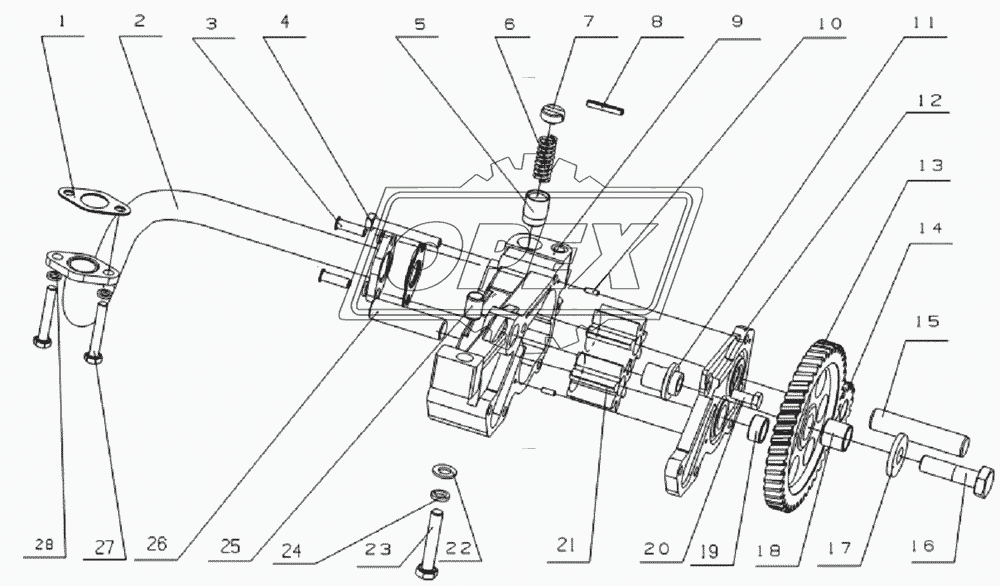 1 2 3 4 5 6 7 8 9 10 11 12 13 14 15

OPEX

28 27 26 25 24 23 22 21 20 19 18 17 16