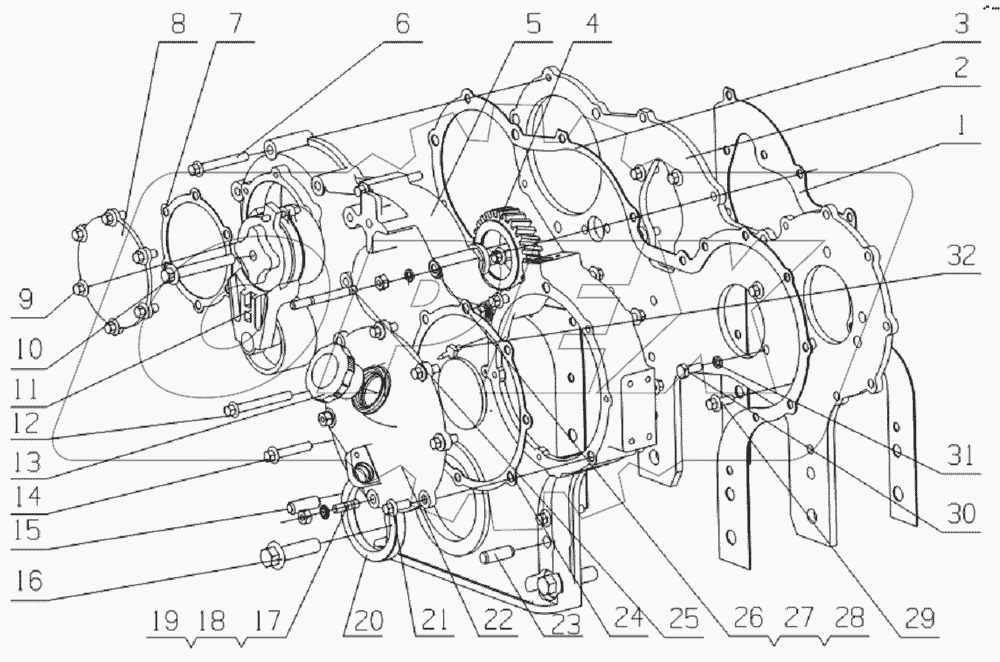 8 7 6 5 4 3 2 1

32

9

10

11

12

13

14

15

16

31

30

29

19 18 17 20 21 22 23 24 25 26 27 28