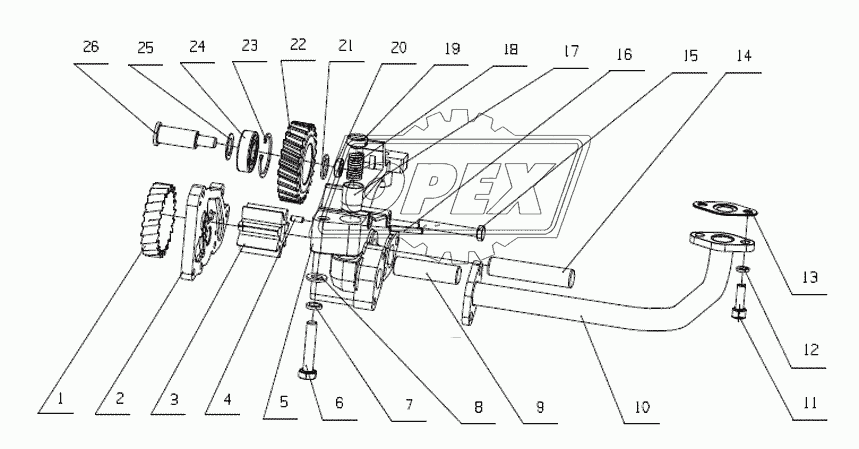 26 25 24 23 22 21 20 19 18 17 16 15 14

OPEX

13

12

11

1 2 3 4 5 6 7 8 9 10