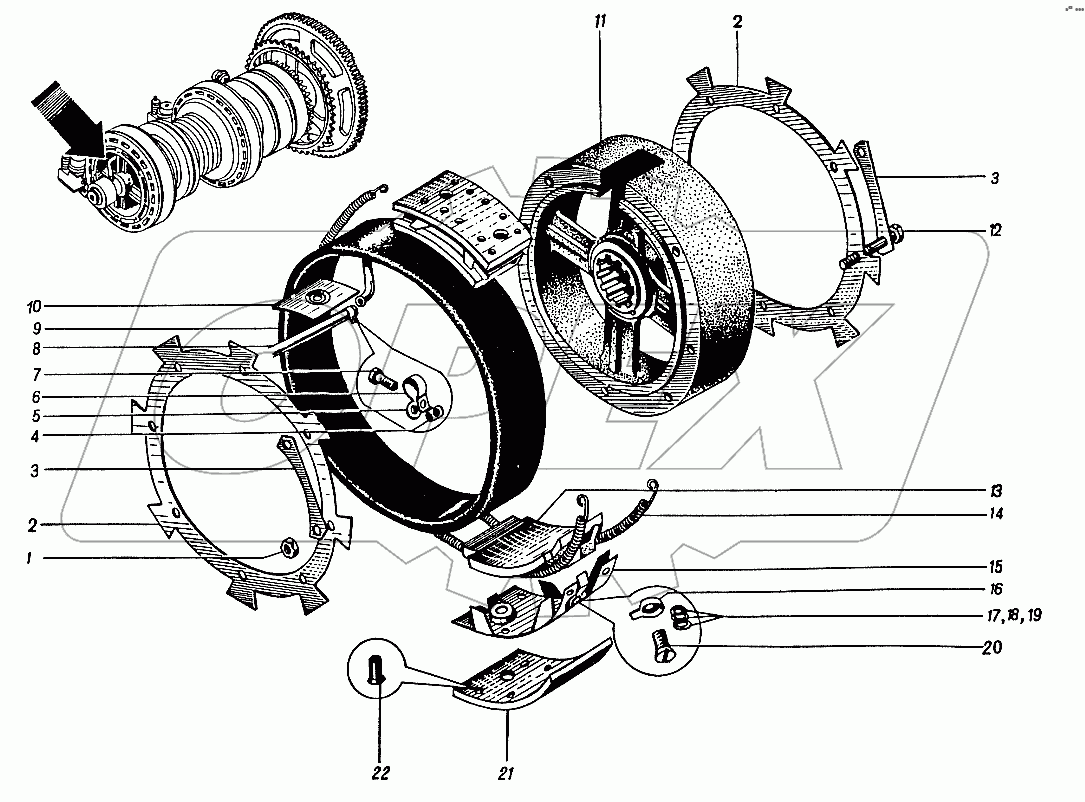 11
2
3
12
10
9
8
7
6
5
4
3
2
1
13
14
15
16
17, 18, 19
20
22
21