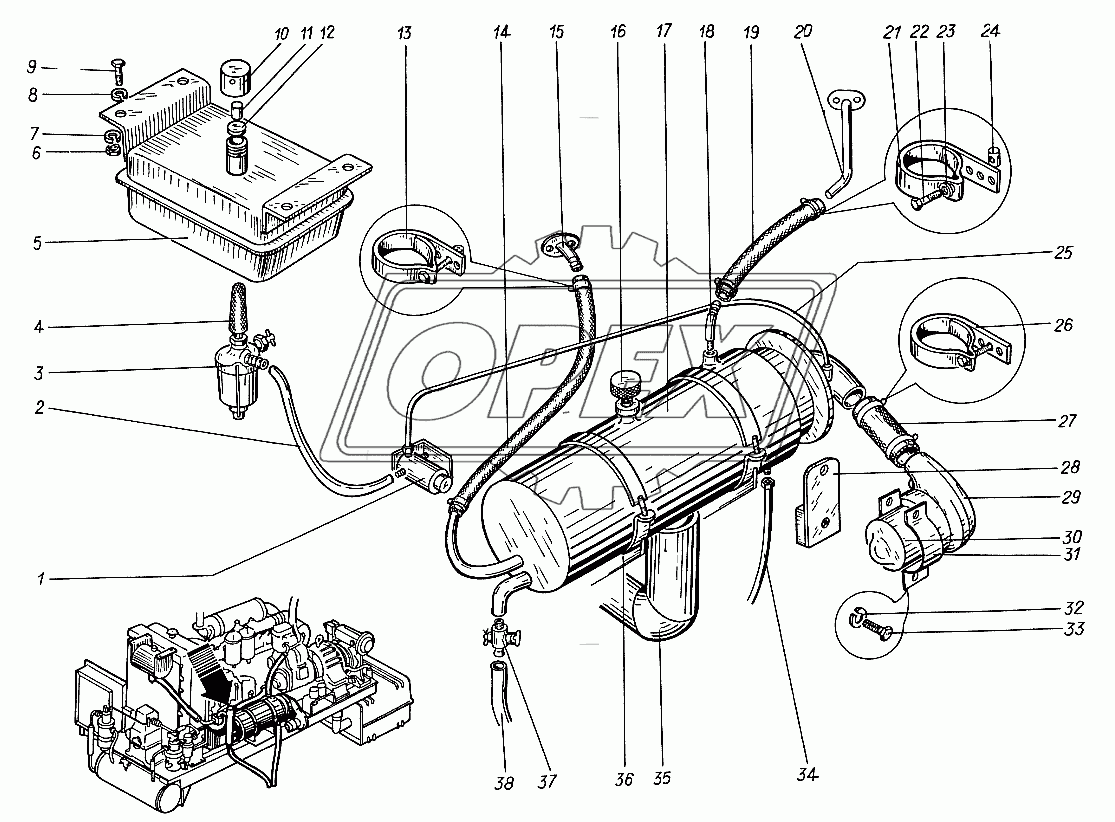 9
8
7
6
5
4
3
2
1
10
11
12
13
14
15
16
17
18
19
20
21
22
23
24
25
26
27
28
29
30
31
32
33
34
35
36
37
38
OPEX