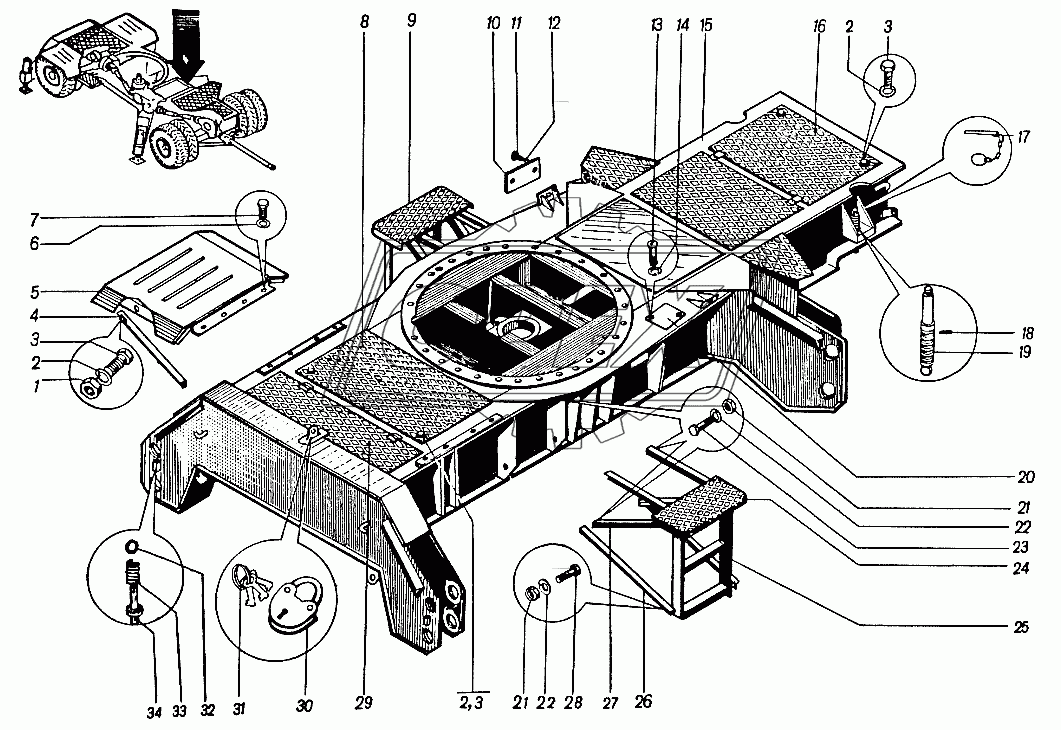 8 9 10 11 12 13 14 15 16 2 3

17

7
6

5
4
3
2
1

18
19

20
21
22
23
24

25

34 33 32 31 30 29 2,3 21 22 28 27 26