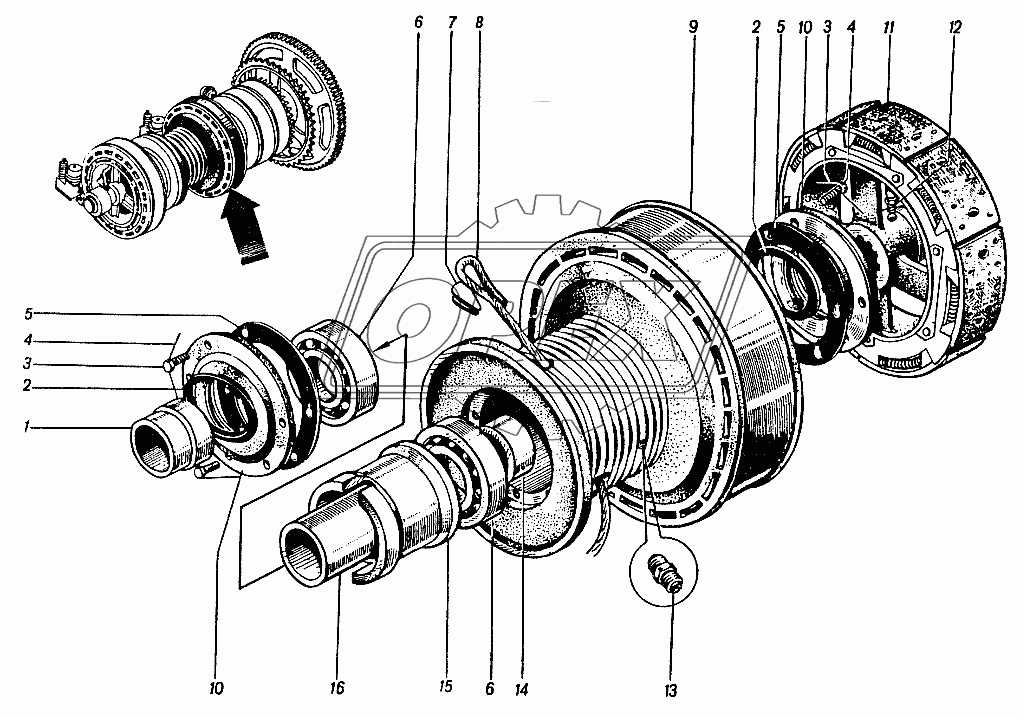 6 7 8 9 2 5 10 3 4 11 12

5
4
3
2
1

10 16 15 6 14 13