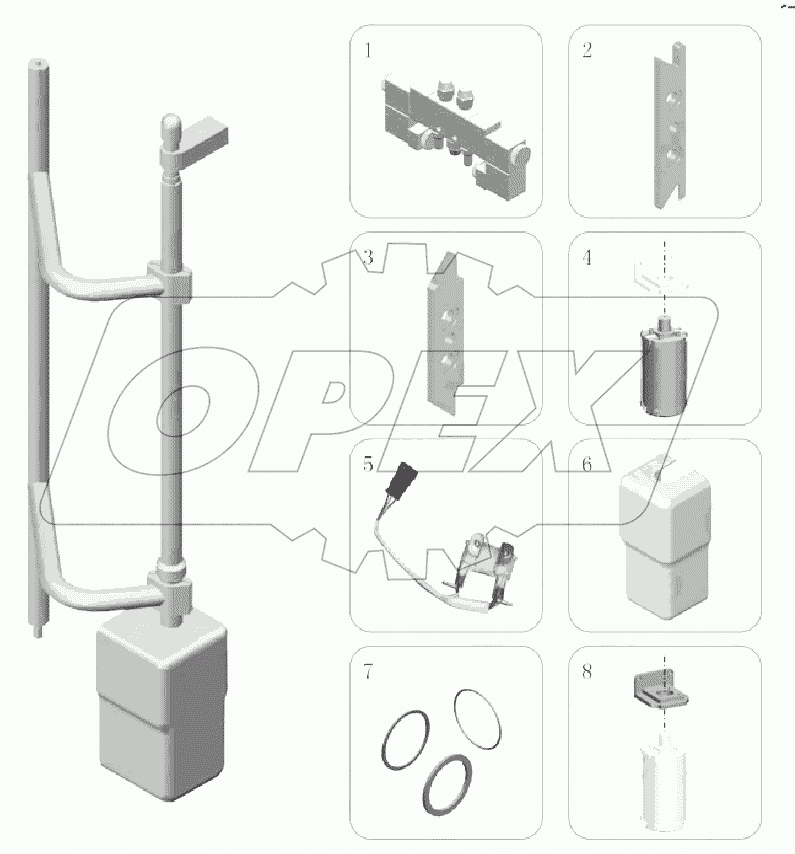 1

2

3

4

5

6

7

8

OPEX