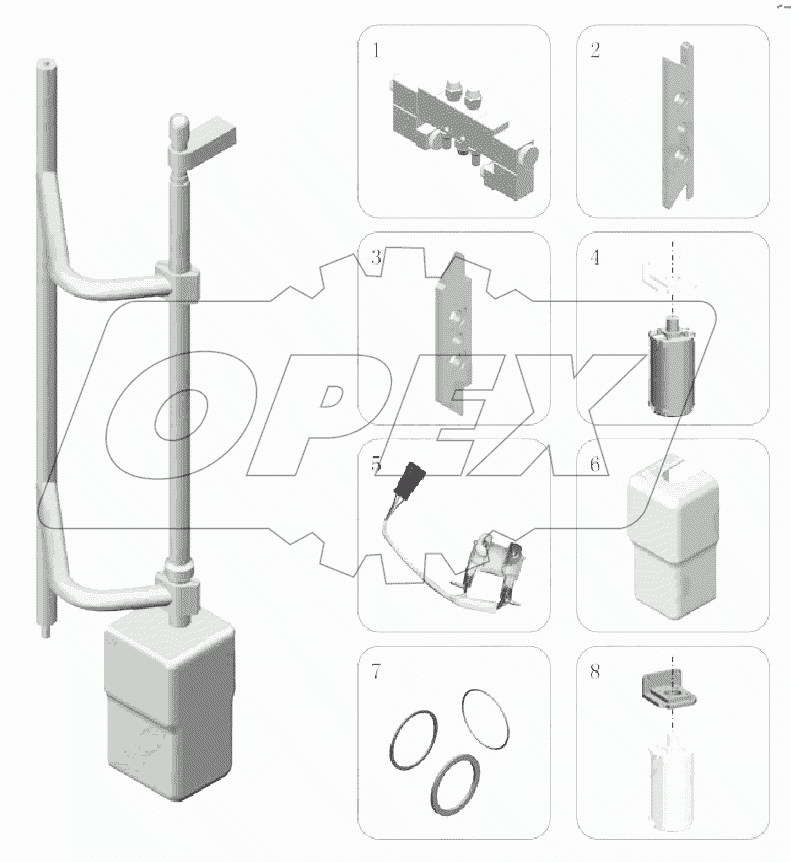 1

2

3

4

5

6

7

8

OPEX