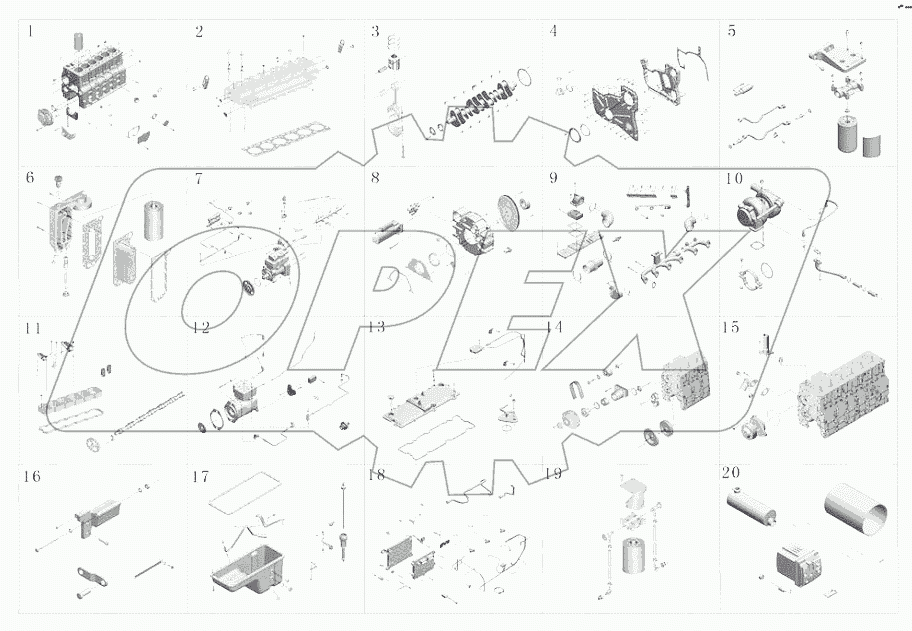 1
2
3
4
5
6
7
8
9
10
11
12
13
14
15
16
17
18
19
20
OPEX