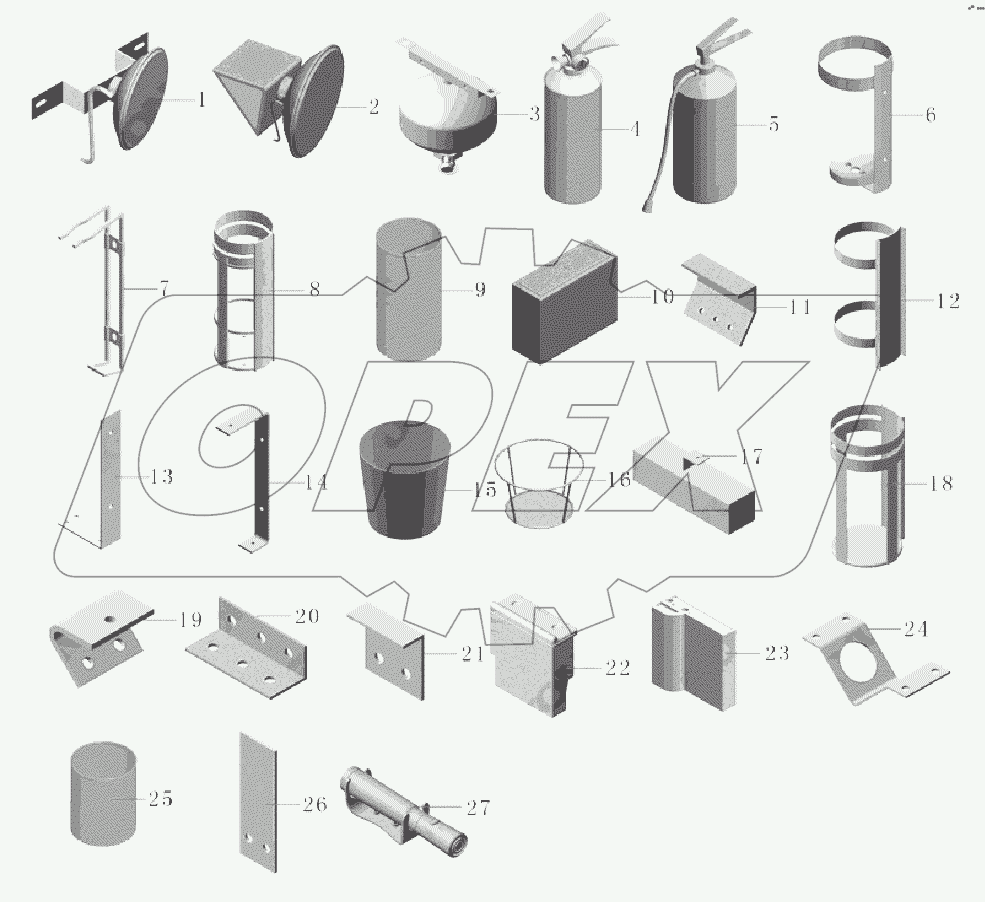 1
2
3
4
5
6
7
8
9
10
11
12
13
14
15
16
17
18
19
20
21
22
23
24
25
26
27
OPEX