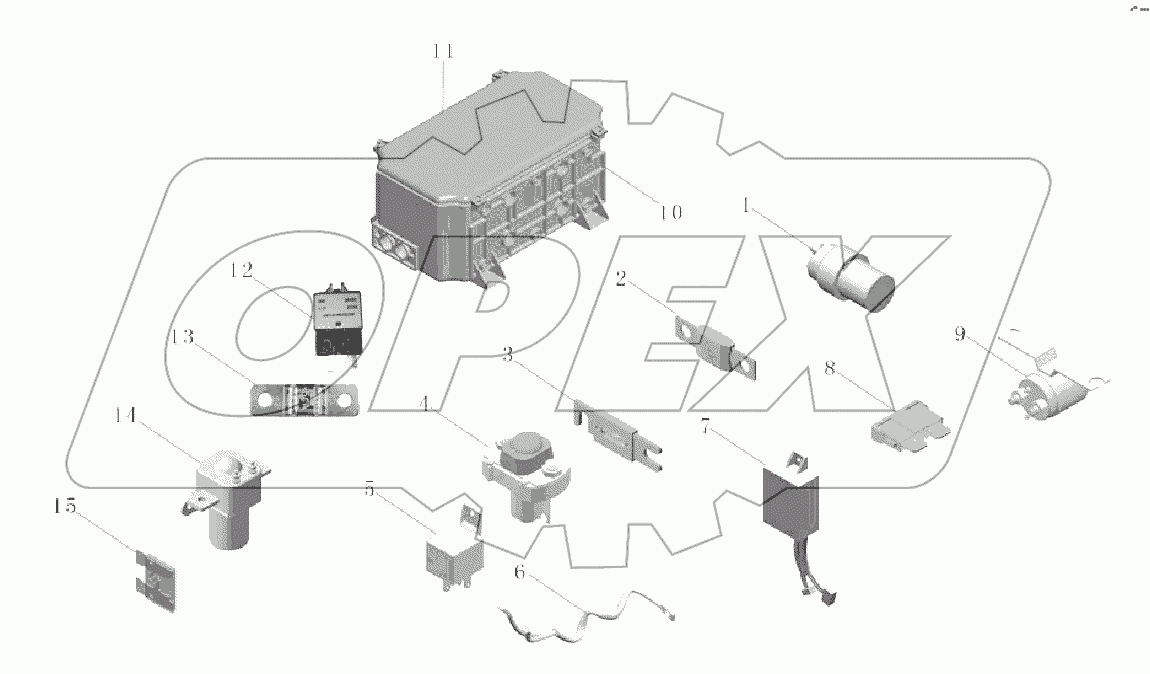 11
10
1
12
2
13
3
9
8
4
7
14
5
15
6
OPEX