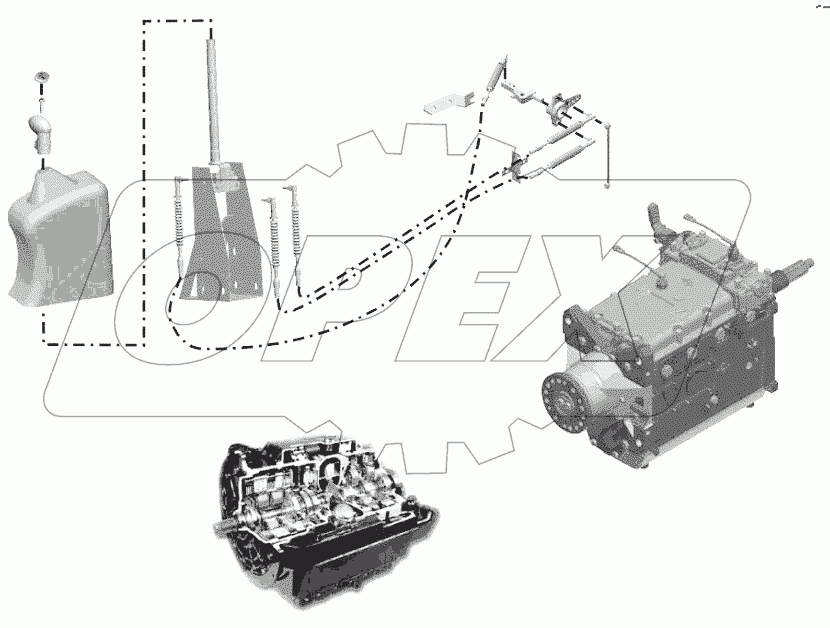 OPEX