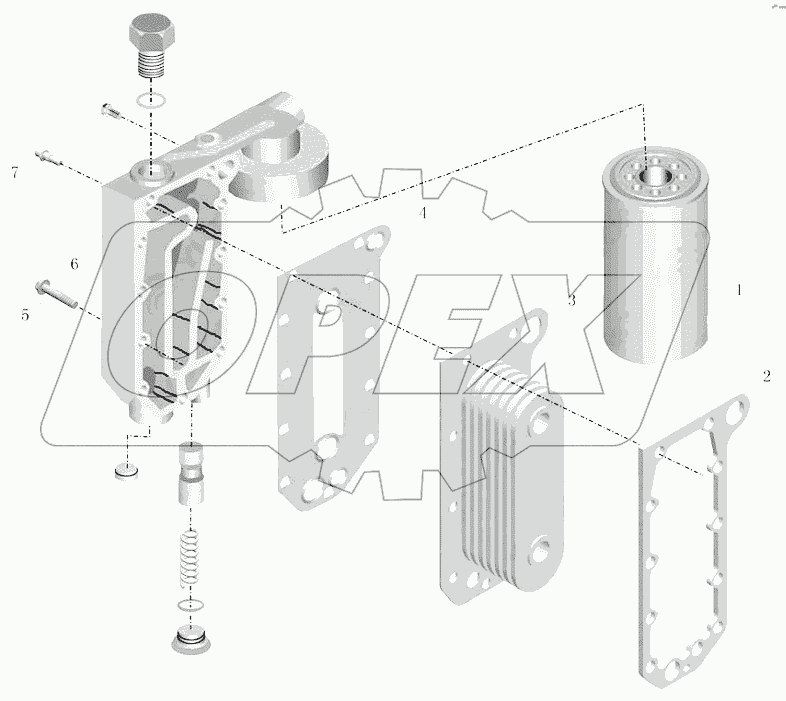 7
6
5
4
3
1
2
OPEX