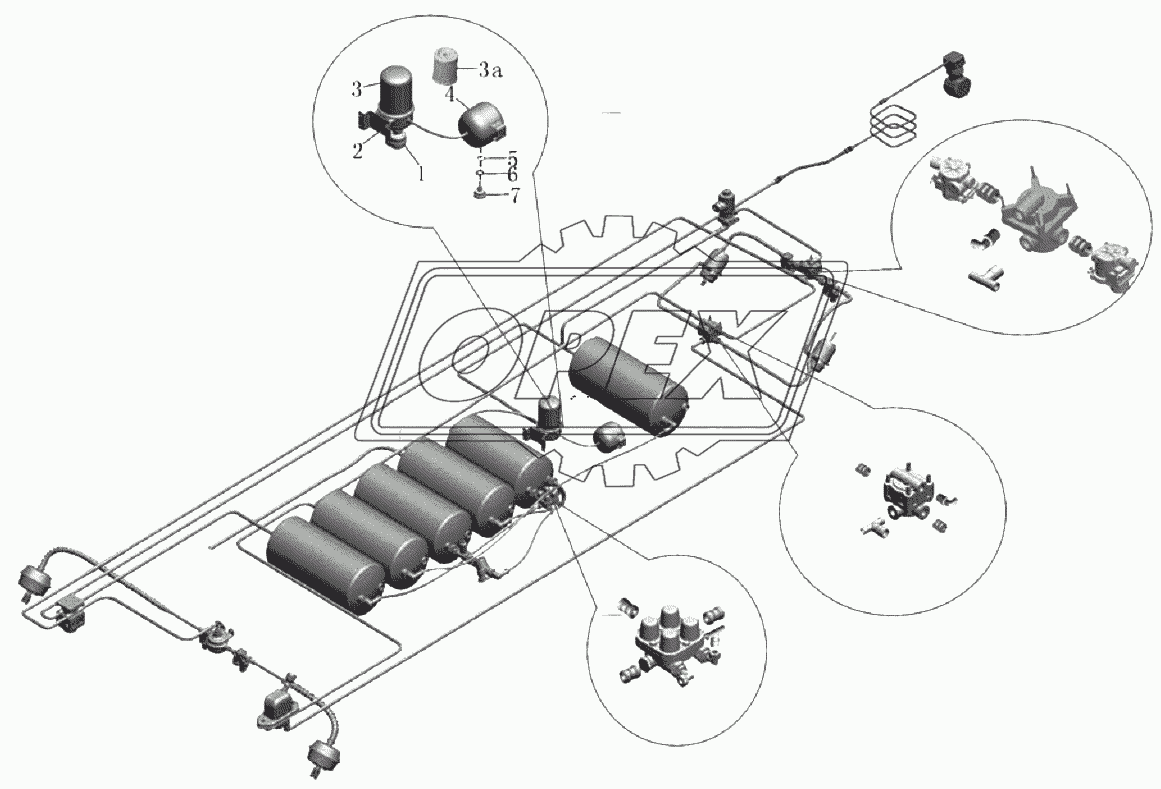 3
3a
4
2
1
5
6
7
OPEX