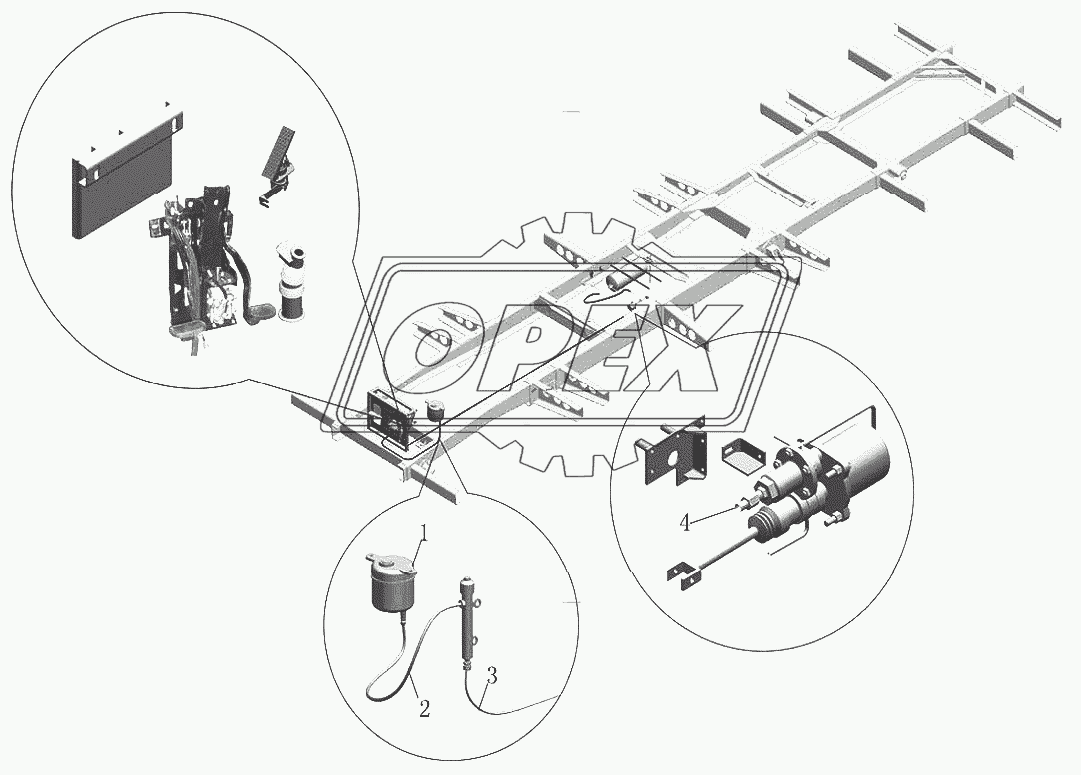 OPEX
1
2
3
4