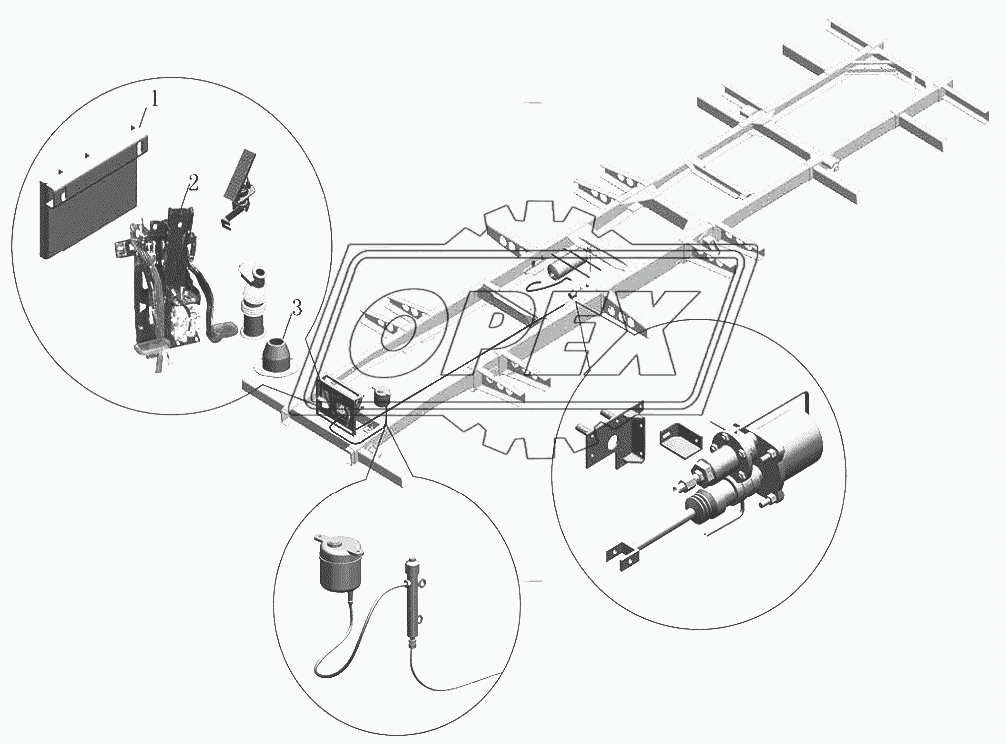 1
2
3
OPEX