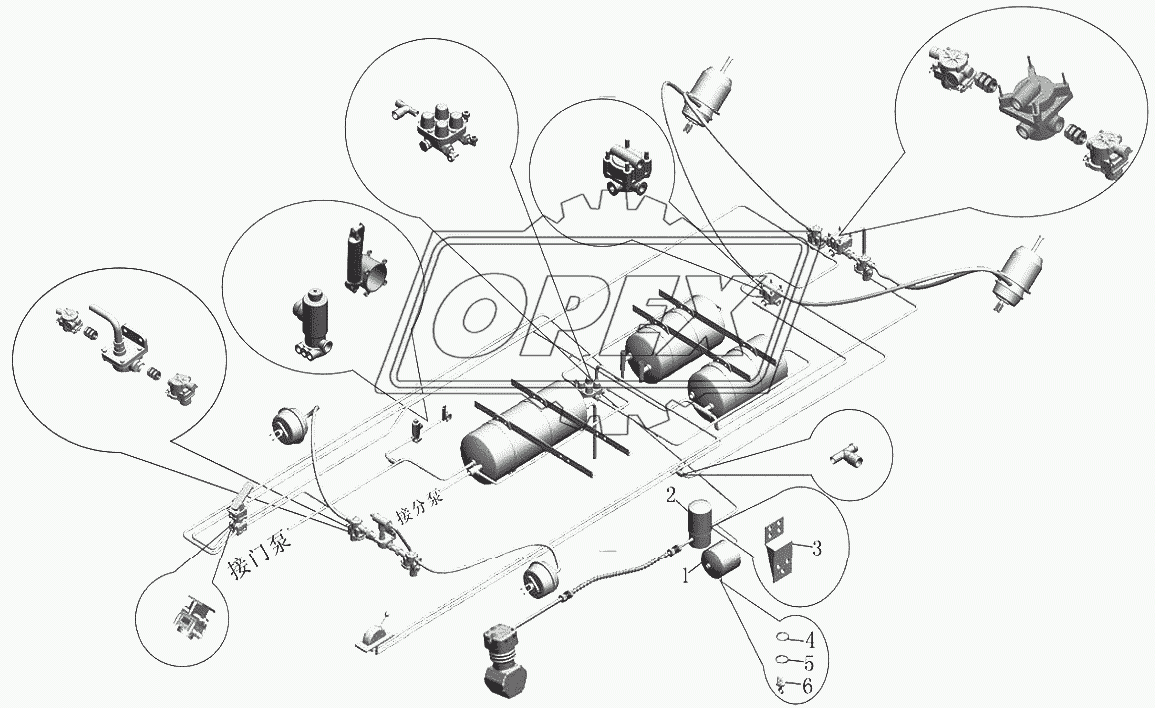 OPEX
接分泵
接门泵
2
3
1
4
5
6