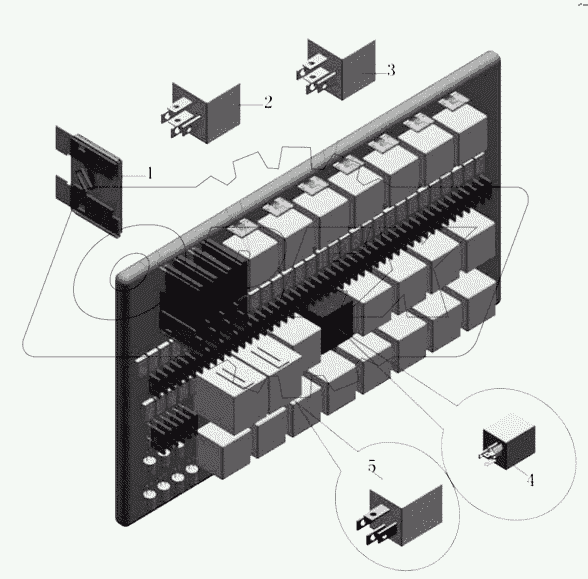 1
2
3
4
5