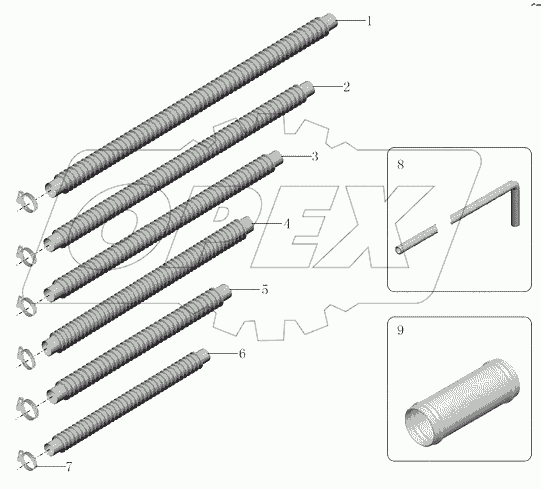 1
2
3
4
5
6
7
8
9
OPEX