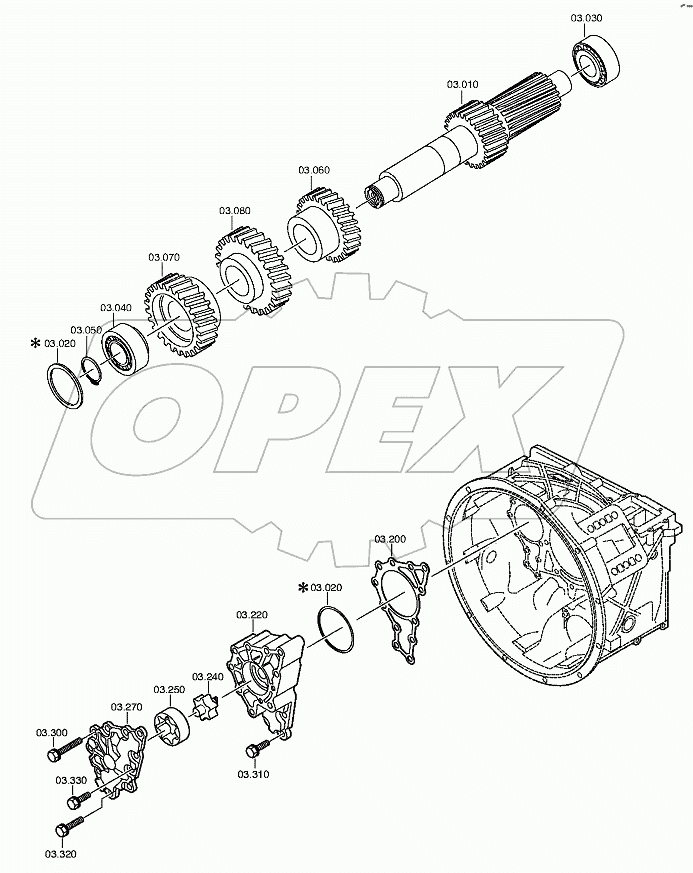 03.030

03.010

03.060

03.080

03.070

03.040

03.050

* 03.020

OPEX

03.200

* 03.020

03.220

03.240

03.250

03.270

03.300

03.310

03.330

03.320