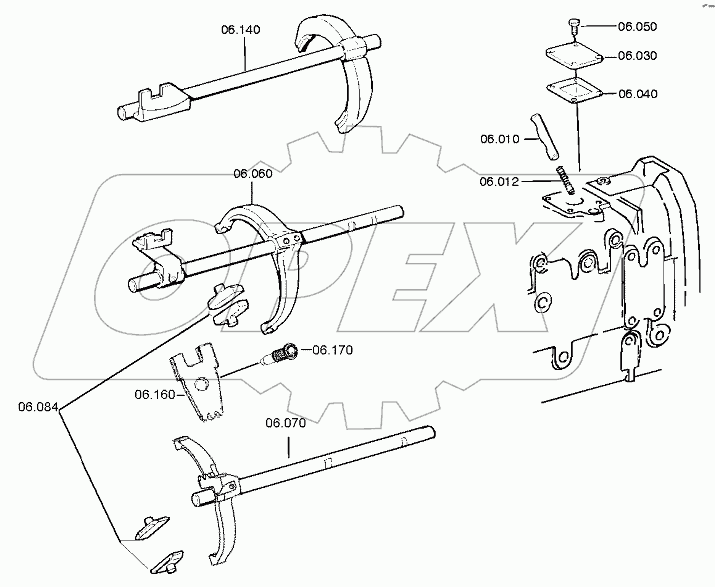 06.140

06.050

06.030

06.040

06.010

06.012

06.060

OPEX

06.170

06.160

06.084

06.070