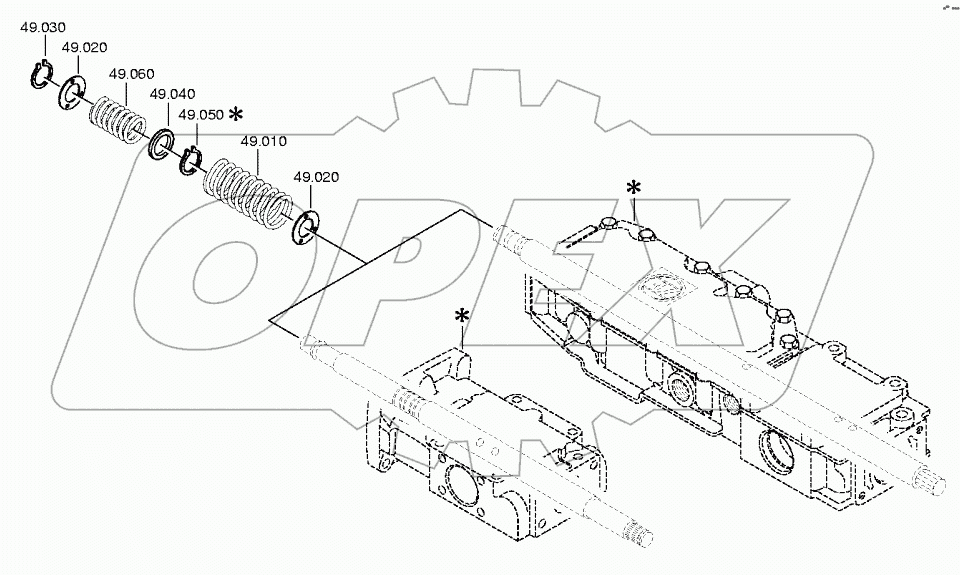 49.030
49.020
49.060
49.040
49.050 *
49.010
49.020
*
*
OPEX