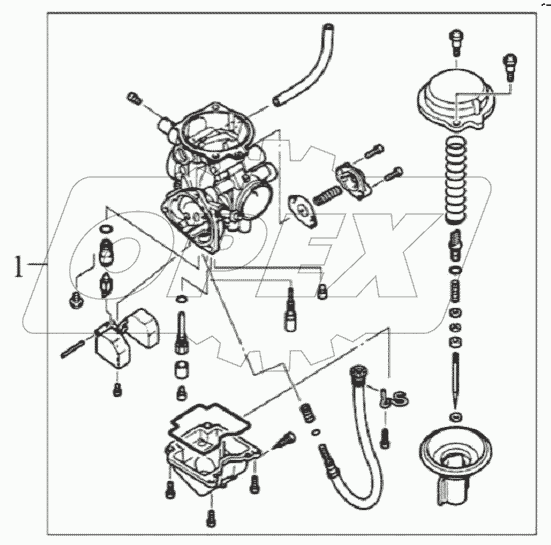 1

OPEX