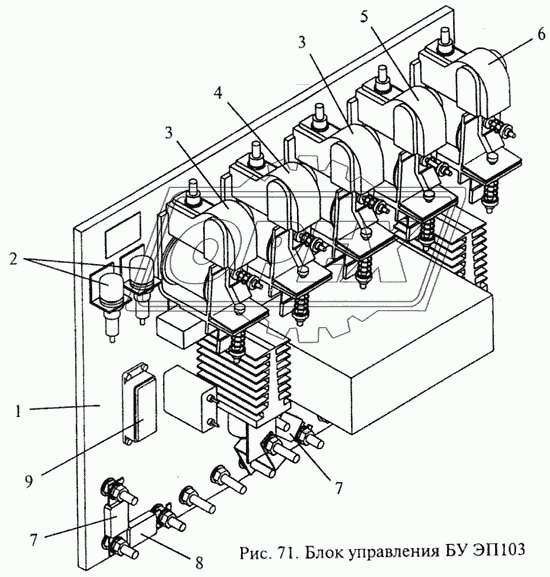 5
6
3
4
3
2
1
9
7
7
8
Рис. 71. Блок управления БУ ЭП103