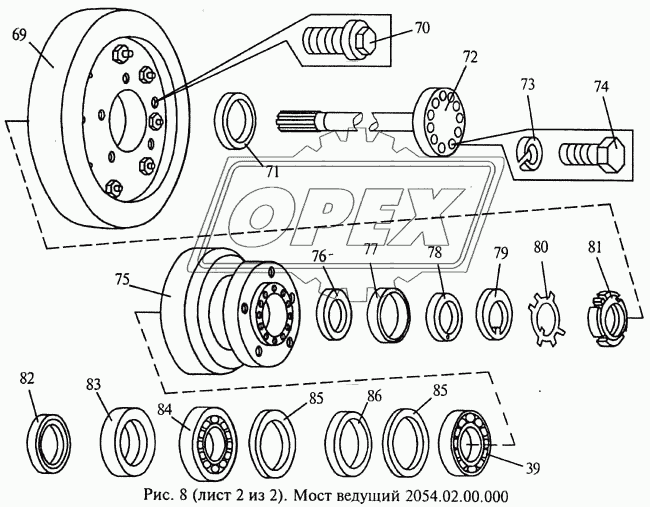 69

70

72

73

74

71

OPEX

75

76

77

78

79

80

81

82

83

84

85

86

85

39

Рис. 8 (лист 2 из 2). Мост ведущий 2054.02.00.000