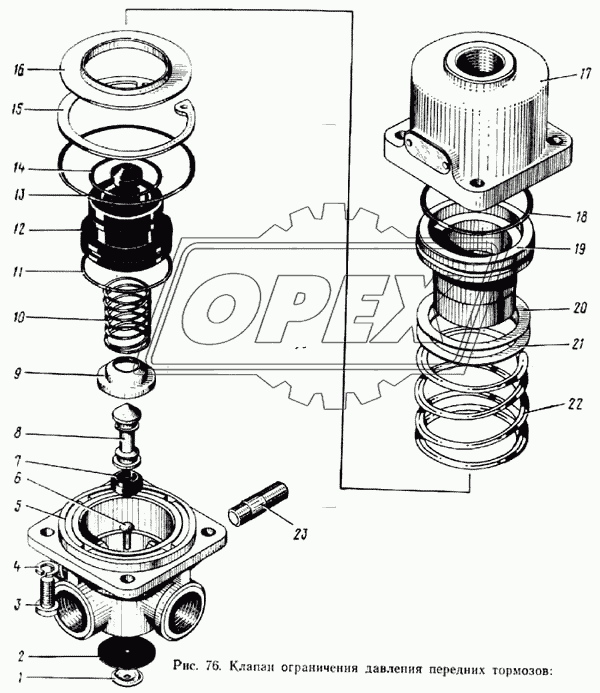 16
15
14
13
12
11
10
9
8
7
6
5
4
3
2
1
17
18
19
20
21
22
23
OPEX
Рис. 76. Клапан ограничения давления передних тормозов: