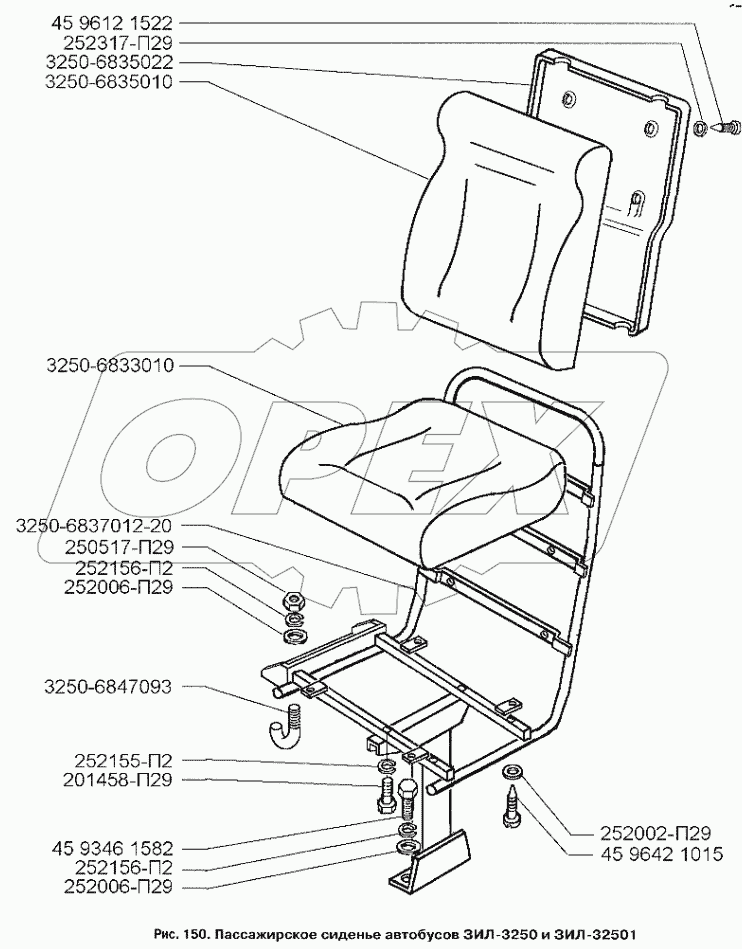 45 9612 1522
252317-П29
3250-6835022
3250-6835010
3250-6833010
3250-6837012-20
250517-П29
252156-П2
252006-П29
3250-6847093
252155-П2
201458-П29
45 9346 1582
252156-П2
252006-П29
252002-П29
45 9642 1015
OPEX
Рис. 150. Пассажирское сиденье автобусов ЗИЛ-3250 и ЗИЛ-32501