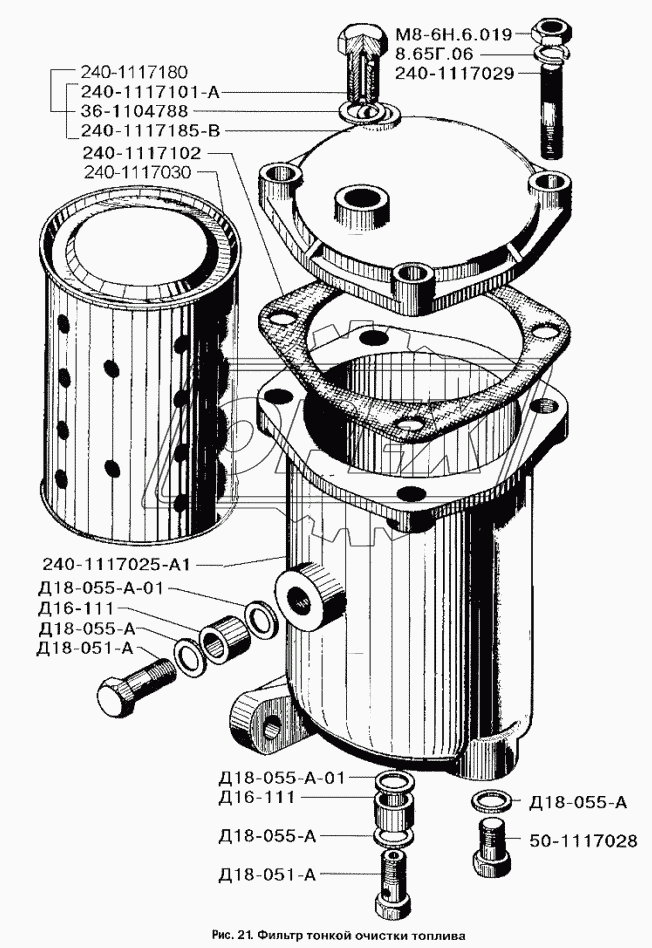 240-1117180
240-1117101-А
36-1104788
240-1117185-В
240-1117102
240-1117030
М8-6Н.6.019
8.65Г.06
240-1117029
240-1117025-А1
Д18-055-А-01
Д16-111
Д18-055-А
Д18-051-А
Д18-055-А-01
Д16-111
Д18-055-А
Д18-051-А
Д18-055-А
50-1117028

Рис. 21. Фильтр тонкой очистки топлива