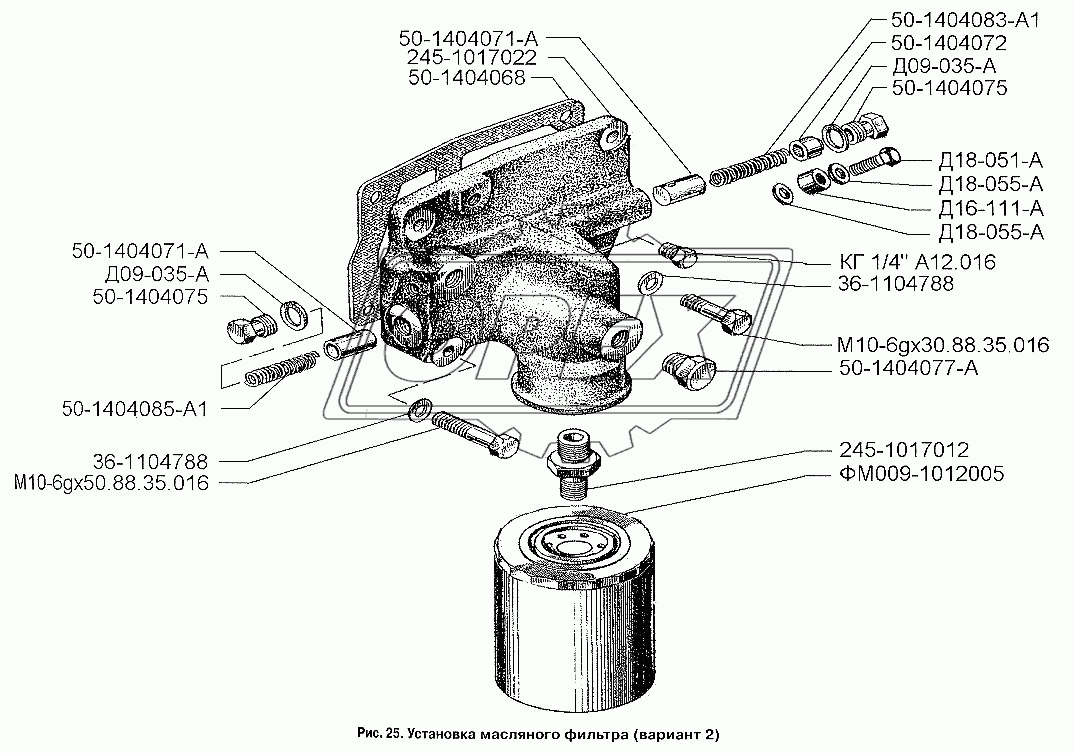 50-1404071-А
245-1017022
50-1404068

50-1404083-А1
50-1404072
Д09-035-А
50-1404075
Д18-051-А
Д18-055-А
Д16-111-А
Д18-055-А
КГ 1/4" А12.016
36-1104788
М10-6gх30.88.35.016
50-1404077-А

50-1404071-А
Д09-035-А
50-1404075
50-1404085-А1

36-1104788
М10-6gх50.88.35.016

245-1017012
ФМ009-1012005

Рис. 25. Установка масляного фильтра (вариант 2)