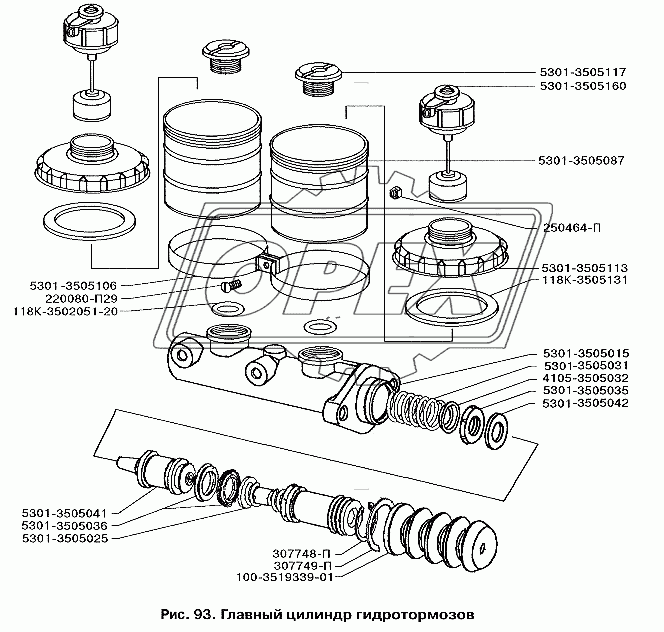 5301-3505117
5301-3505160
5301-3505087
250464-П
5301-3505113
118К-3505131
5301-3505106
220080-П29
118К-3502051-20
5301-3505015
5301-3505031
4105-3505032
5301-3505035
5301-3505042
5301-3505041
5301-3505036
5301-3505025
307748-П
307749-П
100-3519339-01
OPEX
Рис. 93. Главный цилиндр гидротормозов