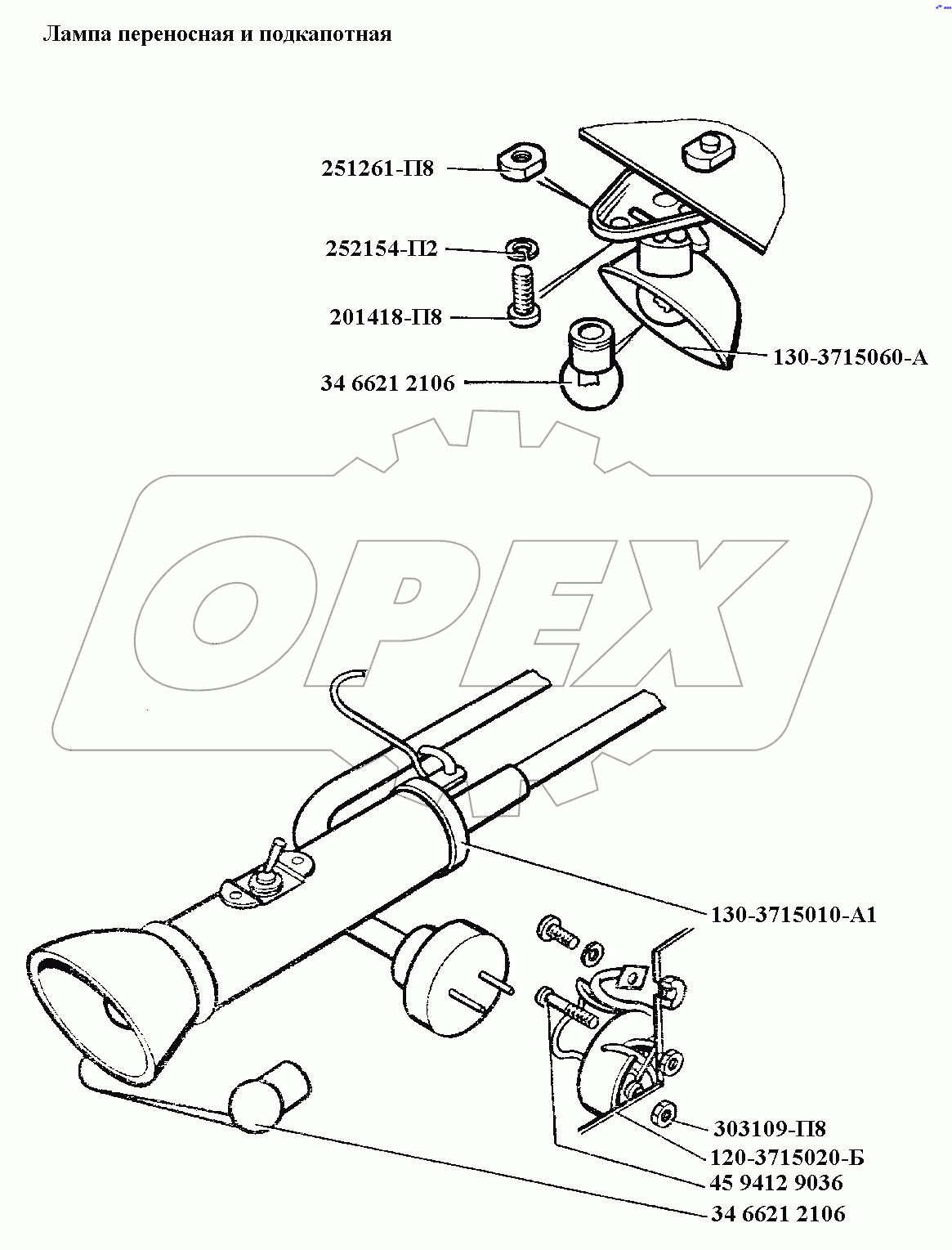 Лампа переносная и подкапотная

251261-П8
252154-П2
201418-П8
34 6621 2106
130-3715060-А

OPEX

130-3715010-А1
303109-П8
120-3715020-Б
45 9412 9036
34 6621 2106