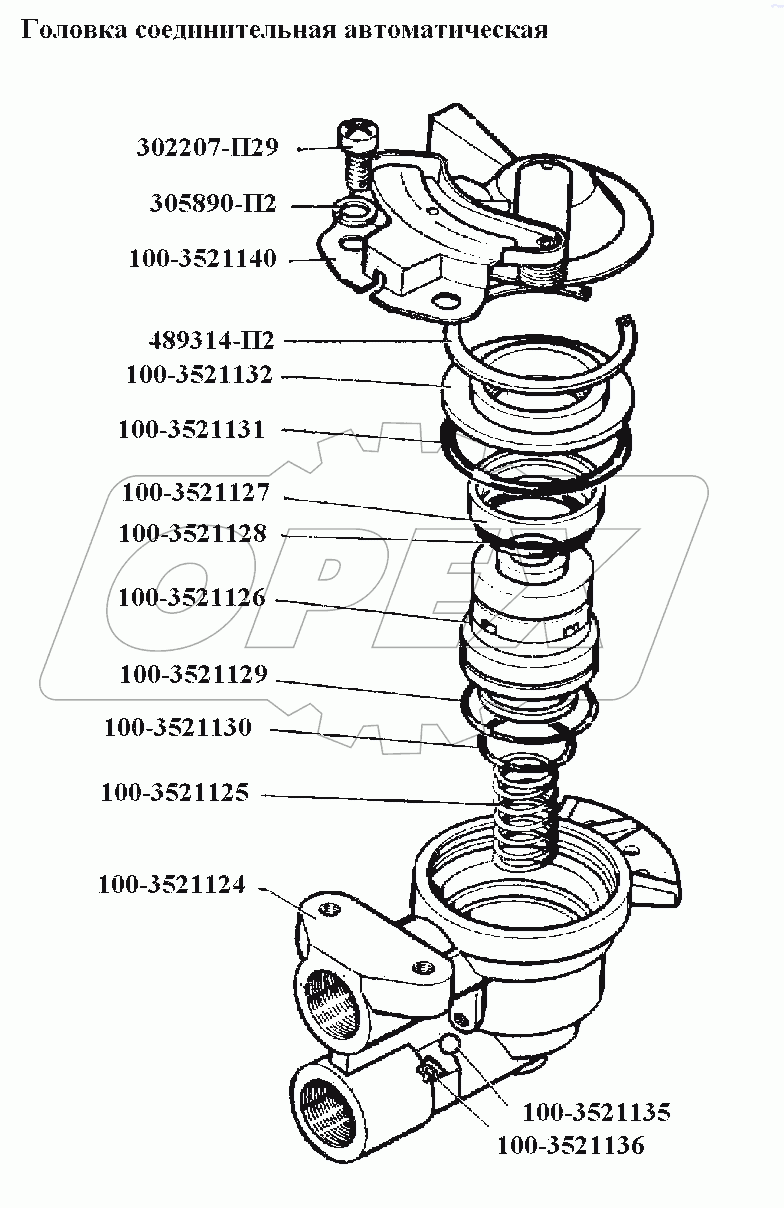 Головка соединительная автоматическая

302207-П29
305890-П2
100-3521140
489314-П2
100-3521132
100-3521131
100-3521127
100-3521128
100-3521126
100-3521129
100-3521130
100-3521125
100-3521124
100-3521135
100-3521136

OPEX