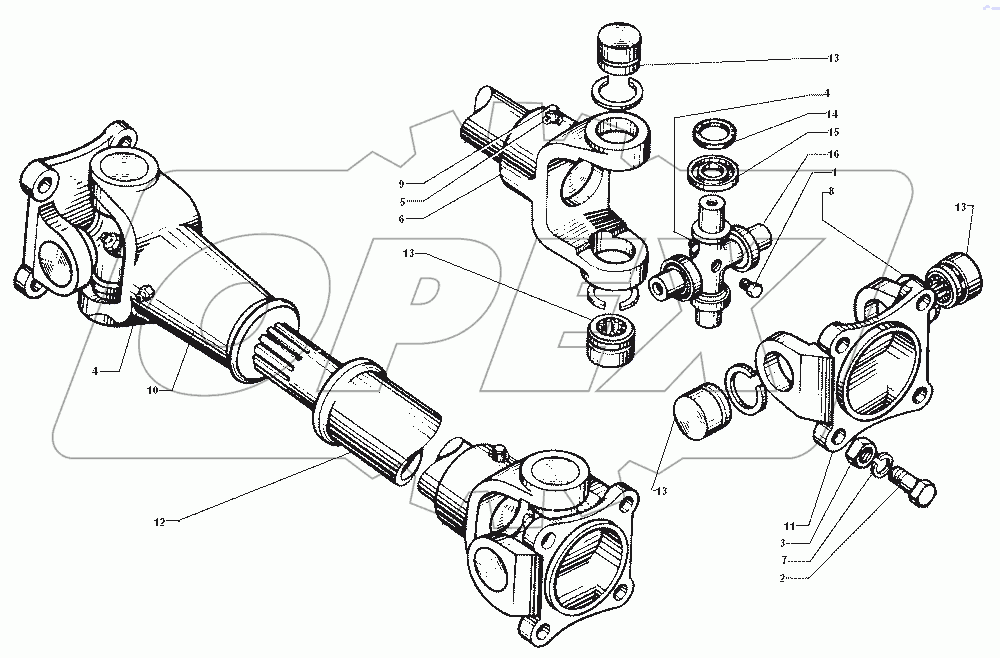 13
4
14
15
16
1
8
13
9
5
6
13
4
10
12
13
11
3
7
2
OPEX