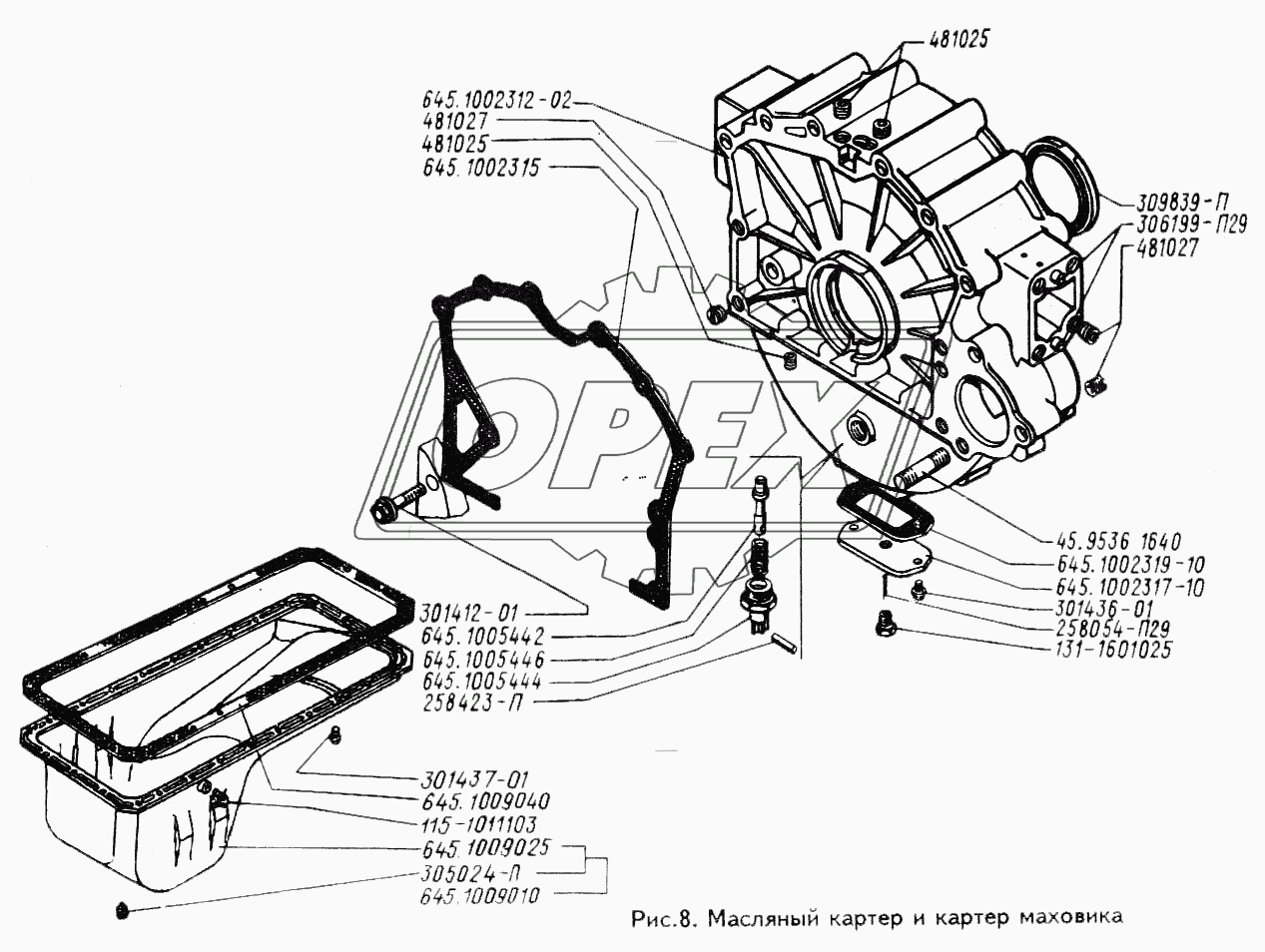 481025

645.1002312-02
481027
481025
645.1002315

309839-П
306199-П29
481027

OPEX

45.9536 1640
645.1002319-10
645.1002317-10
301436-01
258054-П29
131-1601025

301412-01
645.1005442
645.1005446
645.1005444
258423-П

301437-01
645.1009040
115-1011103
645.1009025
305024-П
645.1009010

Рис.8. Масляный картер и картер маховика