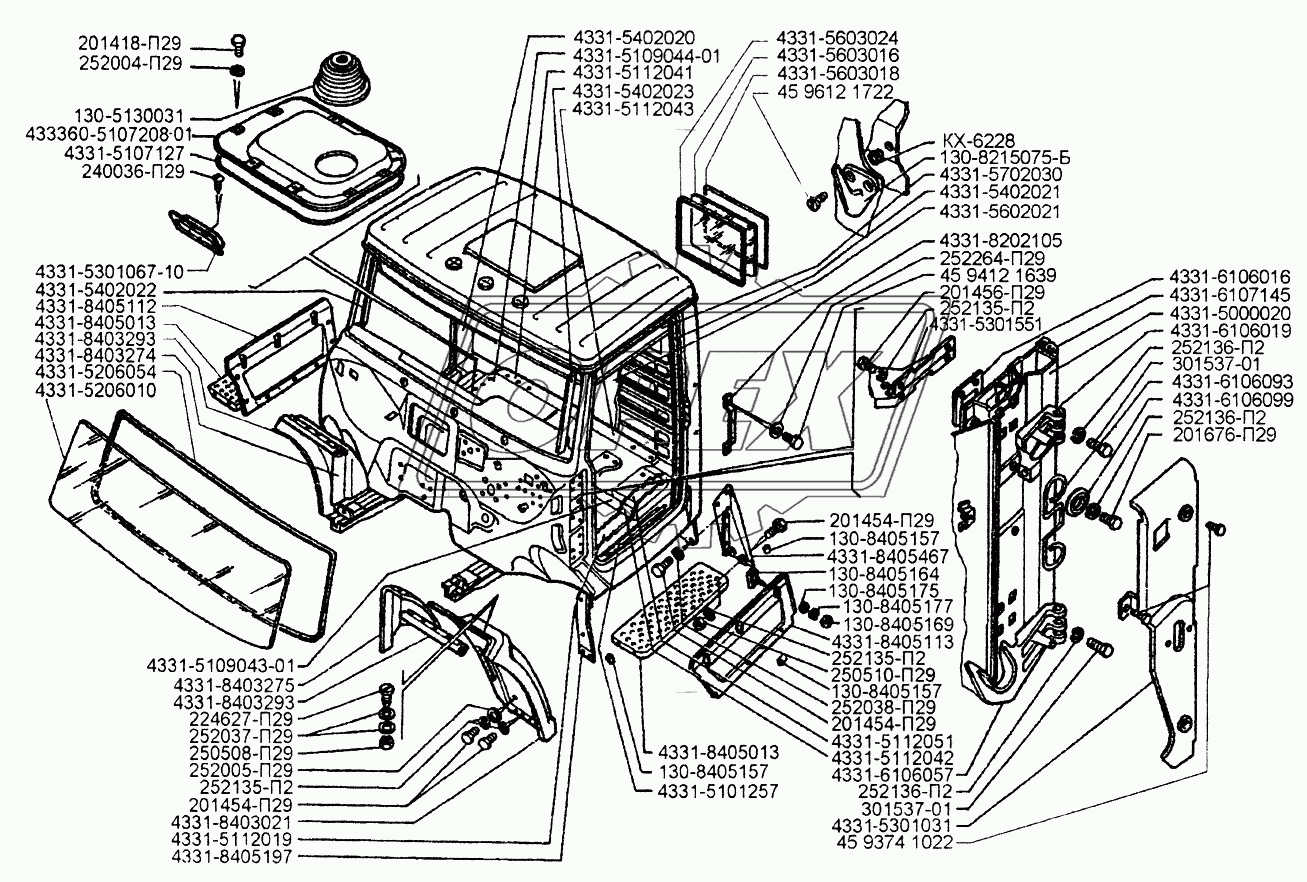 201418-П29
252004-П29
130-5130031
433360-5107208-01
4331-5107127
240036-П29
4331-5301067-10
4331-5402022
4331-8405112
4331-8405013
4331-8403293
4331-8403274
4331-5206054
4331-5206010

4331-5402020
4331-5109044-01
4331-5112041
4331-5402023
4331-5112043

4331-5603024
4331-5603016
4331-5603018
45 9612 1722

КХ-6228
130-8215075-Б
4331-5702030
4331-5402021
4331-5602021
4331-8202105
252264-П29
45 9412 1639
201456-П29
252135-П2
4331-5301551

4331-6106016
4331-6107145
4331-5000020
4331-6106019
252136-П2
301537-01
4331-6106093
4331-6106099
252136-П2
201676-П29

201454-П29
130-8405157
4331-8405467
130-8405164
130-8405175
130-8405177
130-8405169
4331-8405113
252135-П2
250510-П29
130-8405157
252038-П29
201454-П29
4331-5112051
4331-5112042
4331-6106057
252136-П2
301537-01
4331-5301031
45 9374 1022

4331-5109043-01
4331-8403275
4331-8403293
224627-П29
252037-П29
250508-П29
252005-П29
252135-П2
201454-П29
4331-8403021
4331-5112019
4331-8405197

4331-8405013
130-8405157
4331-5101257