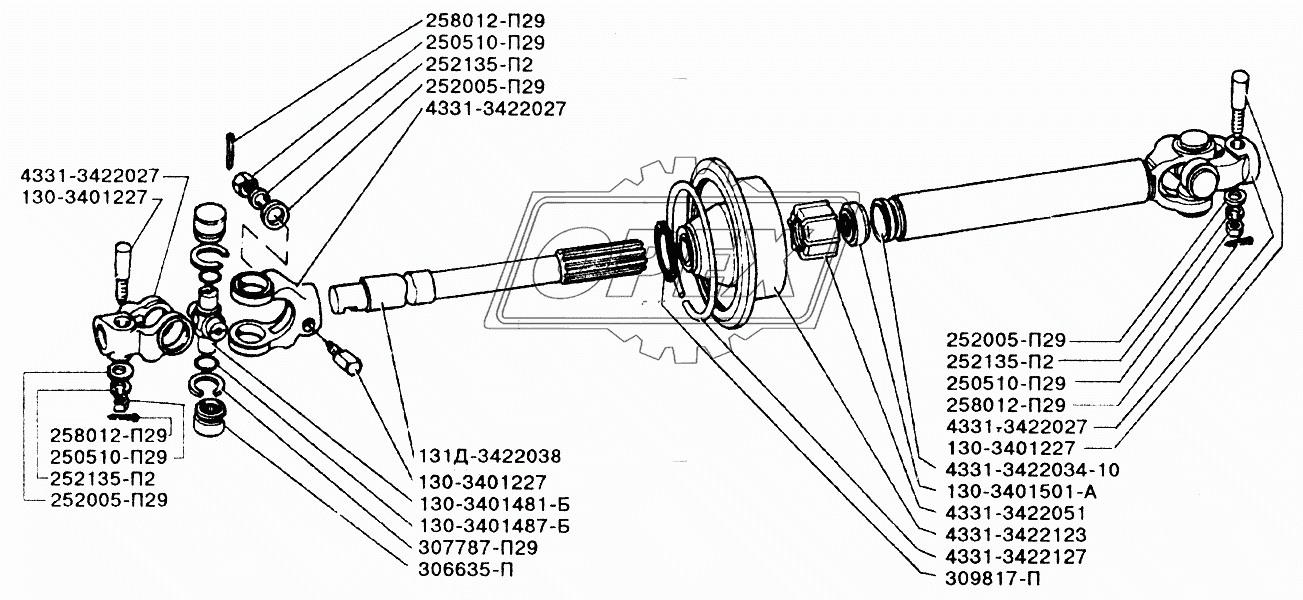 258012-П29
250510-П29
252135-П2
252005-П29
4331-3422027

4331-3422027
130-3401227

258012-П29
250510-П29
252135-П2
252005-П29

131Д-3422038
130-3401227
130-3401481-Б
130-3401487-Б
307787-П29
306635-П

252005-П29
252135-П2
250510-П29
258012-П29
4331-3422027
130-3401227
4331-3422034-10
130-3401501-А
4331-3422051
4331-3422123
4331-3422127
309817-П