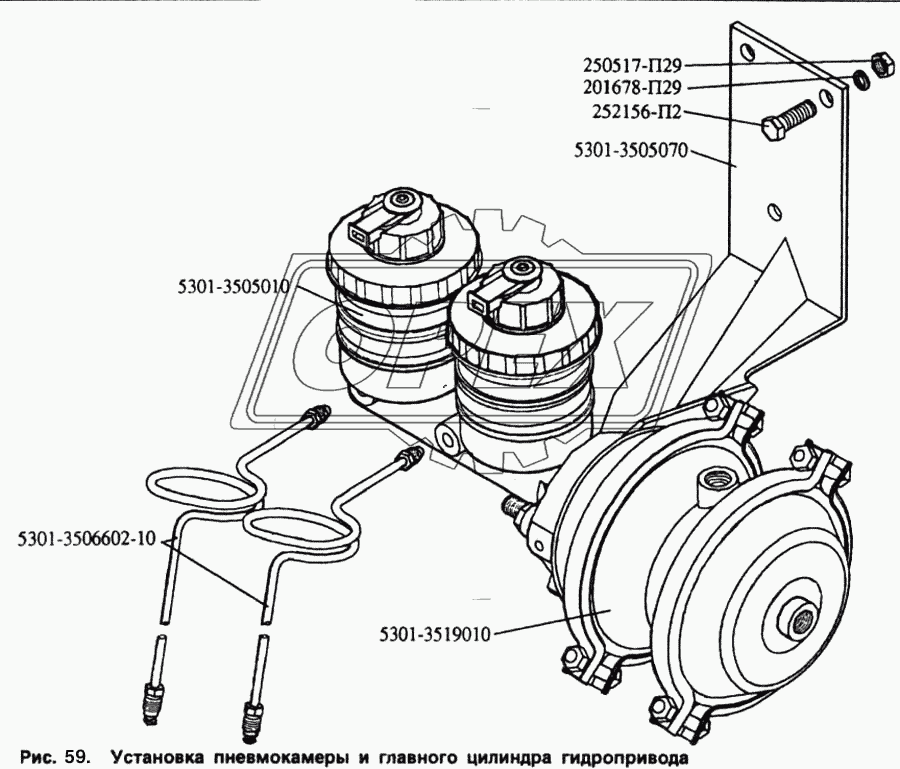 250517-П29
201678-П29
252156-П2
5301-3505070
5301-3505010
5301-3506602-10
5301-3519010

Рис. 59. Установка пневмокамеры и главного цилиндра гидропривода