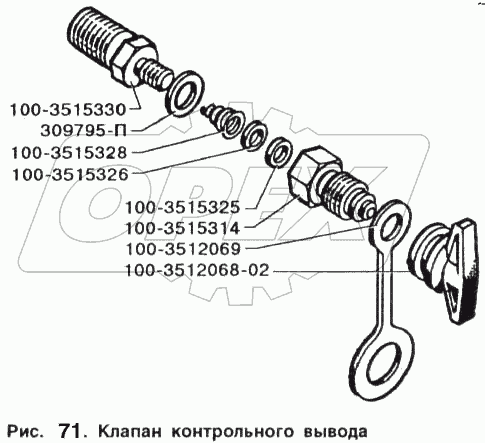 100-3515330
309795-П
100-3515328
100-3515326
100-3515325
100-3515314
100-3512069
100-3512068-02

OPEX

Рис. 71. Клапан контрольного вывода