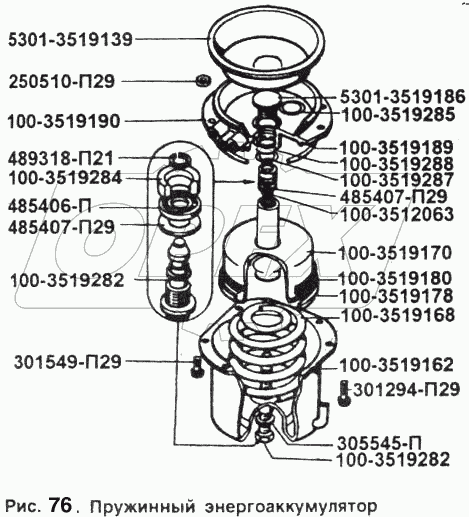 5301-3519139
250510-П29
100-3519190
489318-П21
100-3519284
485406-П
485407-П29
100-3519282
301549-П29
5301-3519186
100-3519285
100-3519189
100-3519288
100-3519287
485407-П29
100-3512063
100-3519170
100-3519180
100-3519178
100-3519168
100-3519162
301294-П29
305545-П
100-3519282

Рис. 76. Пружинный энергоаккумулятор