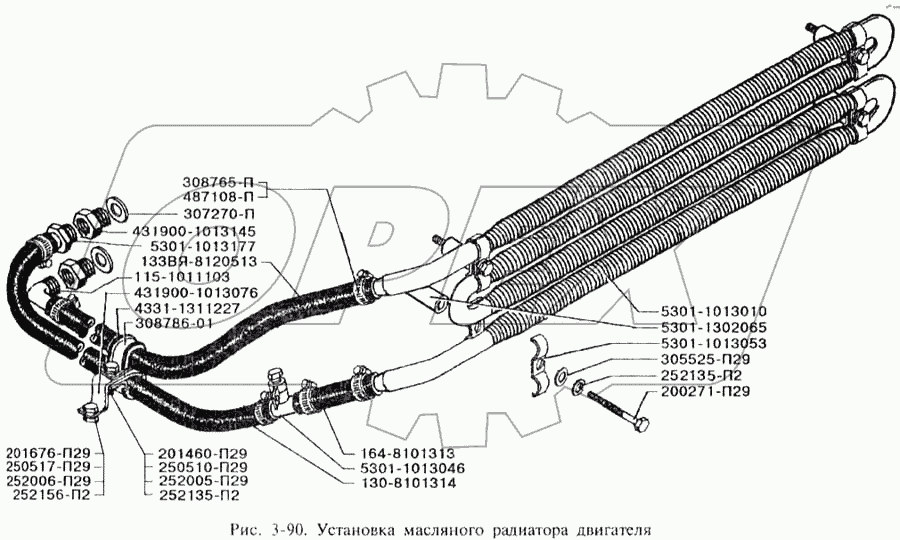 308765-П
487108-П
307270-П
431900-1013145
5301-1013177
133ВЯ-8120513
115-1011103
431900-1013076
4331-1311227
308786-01
5301-1013010
5301-1302065
5301-1013053
305525-П29
252135-П2
200271-П29
201676-П29
250517-П29
252006-П29
252156-П2
201460-П29
250510-П29
252005-П29
252135-П2
164-8101313
5301-1013046
130-8101314

Рис. 3-90. Установка масляного радиатора двигателя