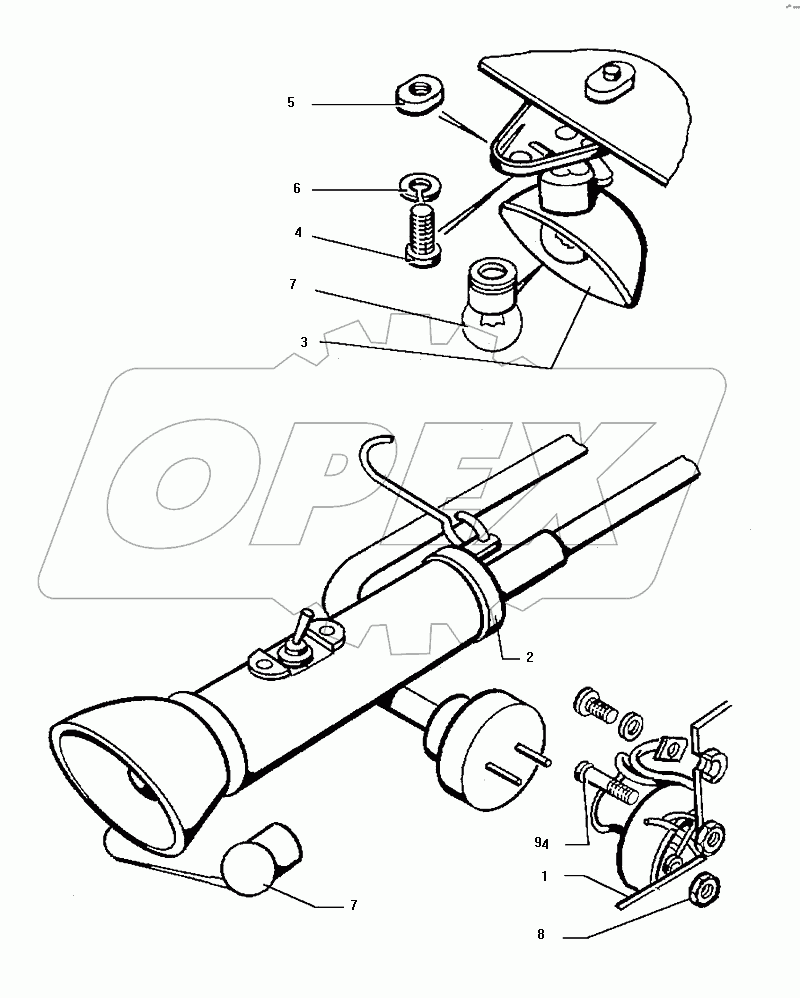 5
6
4
7
3
OPEX
2
94
1
7
8