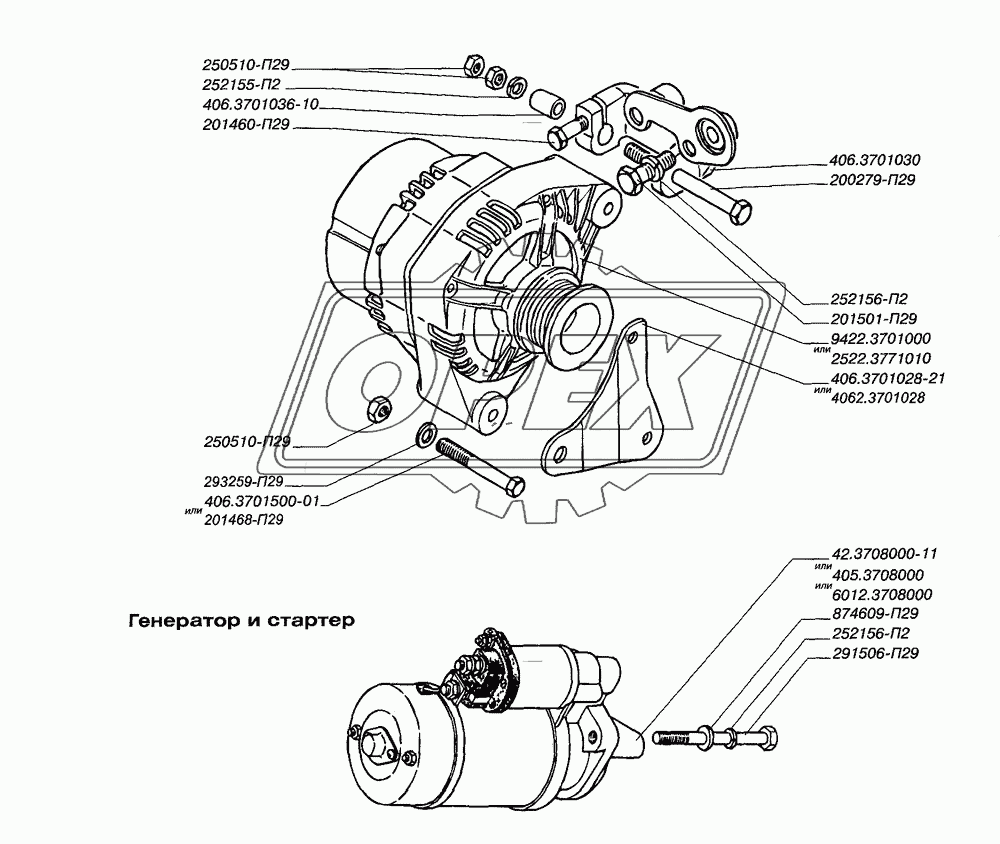 250510-П29
252155-П2
406.3701036-10
201460-П29
406.3701030
200279-П29
252156-П2
201501-П29
9422.3701000
или
2522.3771010
406.3701028-21
или
4062.3701028
250510-П29
293259-П29
406.3701500-01
или
201468-П29
OPEX
42.3708000-11
или
405.3708000
или
6012.3708000
874609-П29
252156-П2
291506-П29
Генератор и стартер