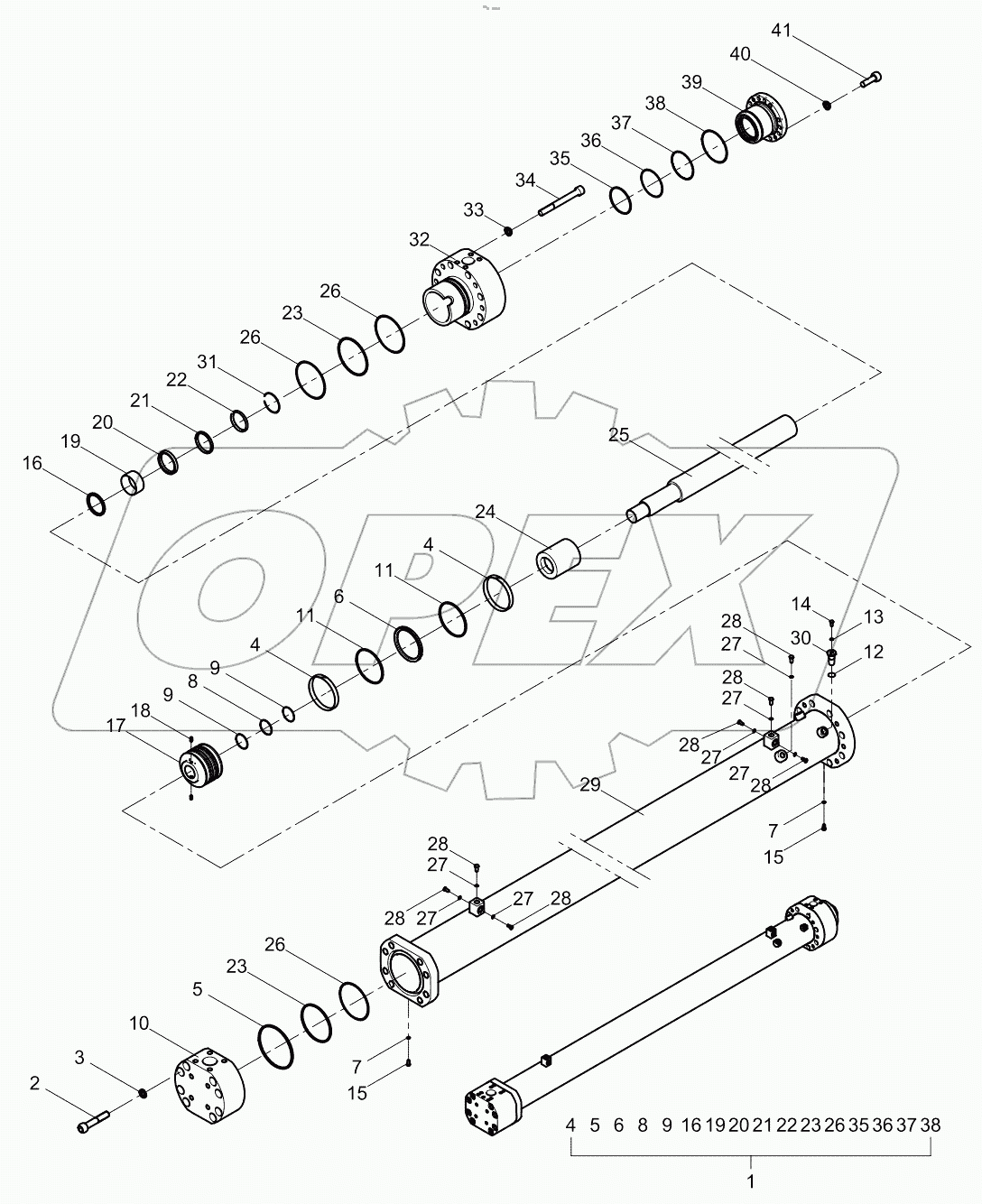 41
40
39
38
37
36
35
34
33
32
26
23
26
31
22
21
20
19
16
25
24
4
11
6
11
4
9
8
9
18
17
14
13
30
12
28
27
28
27
28
27
27
28
29
7
15
28
27
28
27
27
28
26
23
5
10
3
2
7
15
OPEX
4 5 6 8 9 16 19 20 21 22 23 26 35 36 37 38
1