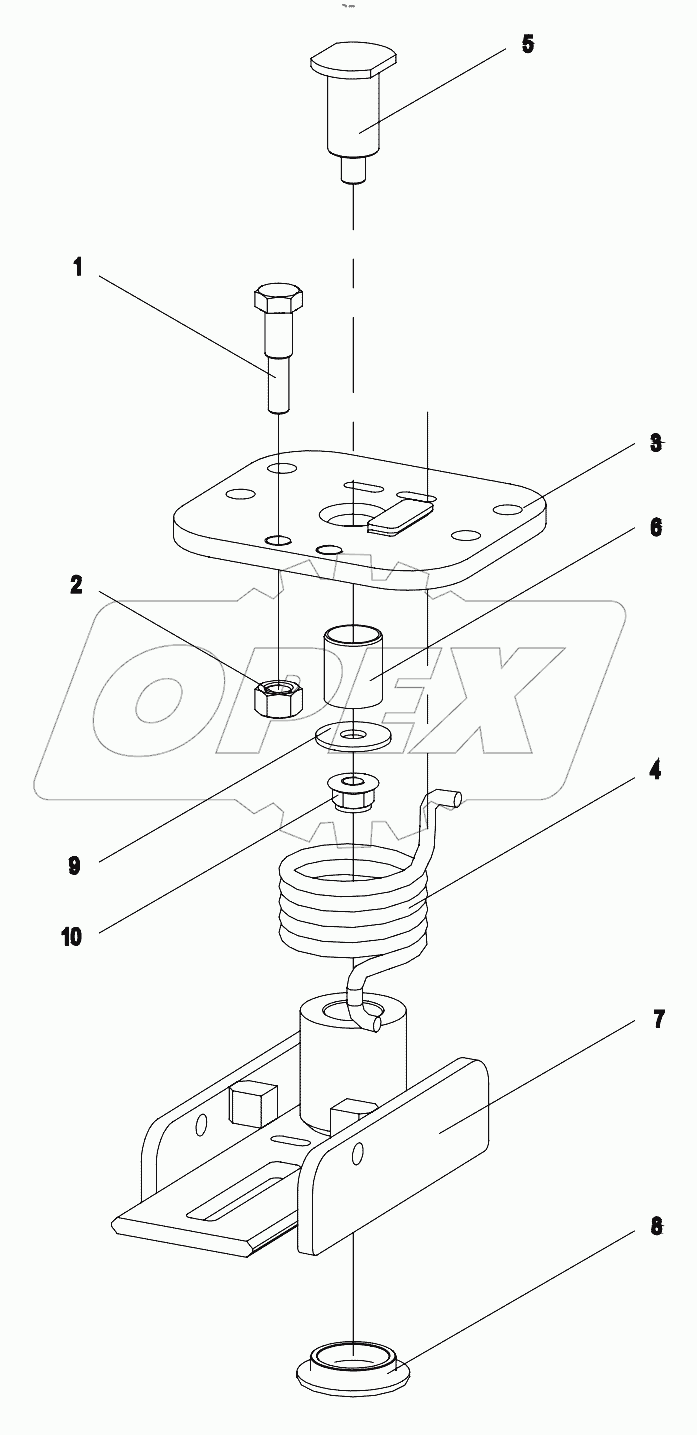 5
1
3
6
2
OPEX
4
9
10
7
8